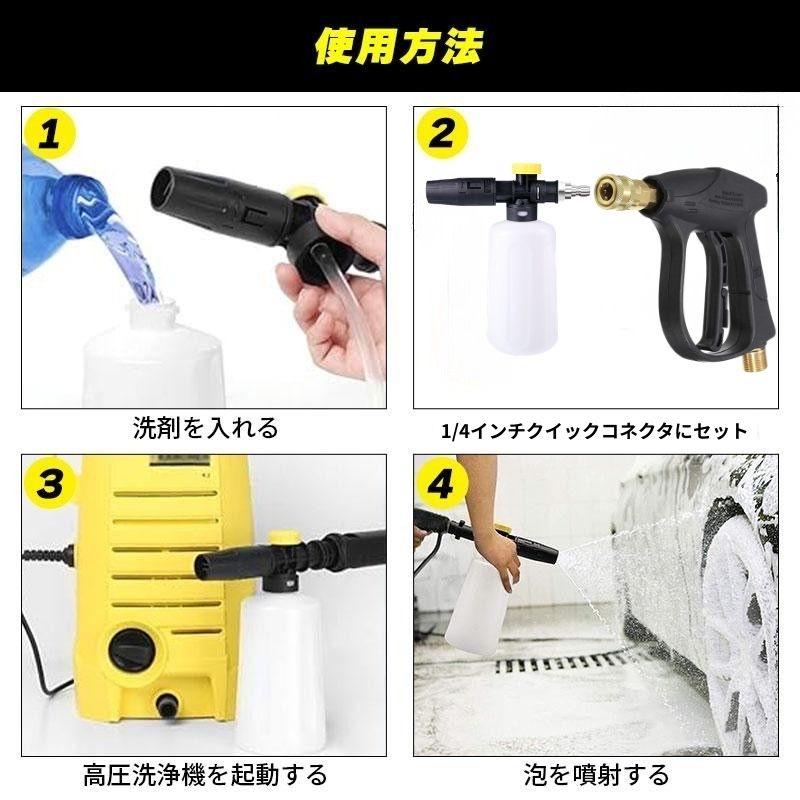 使用方法

1

洗剤を入れる

2

1/4インチクイックコネクタにセット

3

高圧洗浄機を起動する

4

泡を噴射する