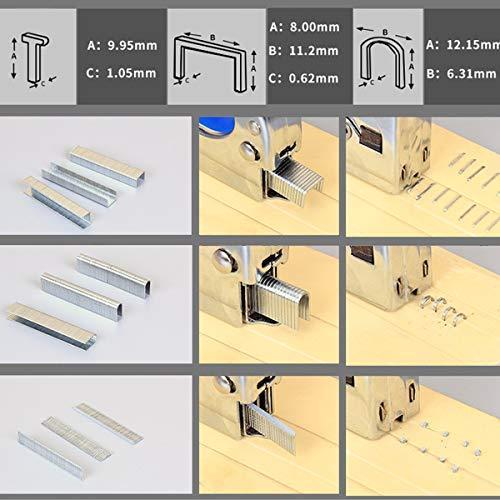 A
C

A: 9.95mm
C: 1.05mm

B
A
C

A: 8.00mm
B: 11.2mm
C: 0.62mm

B
A
C

A: 12.15mm
B: 6.31mm