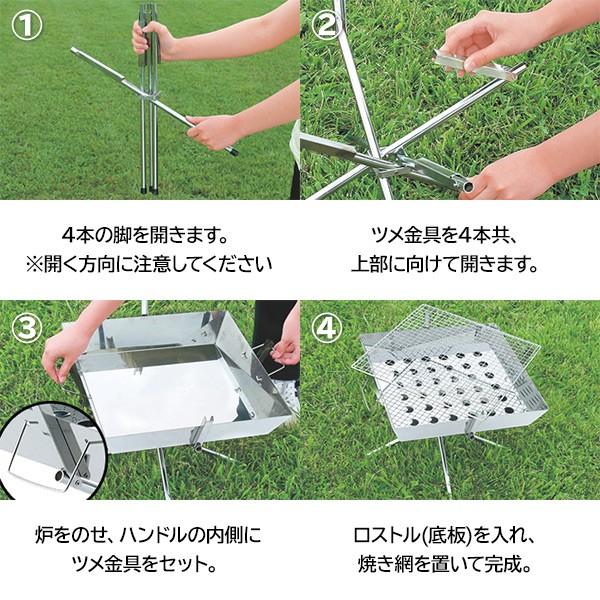 ①

4本の脚を開きます。
※開く方向に注意してください

②

ツメ金具を4本共、
上部に向けて開きます。

③

炉をのせ、ハンドルの内側に
ツメ金具をセット。

④

ロストル(底板)を入れ、
焼き網を置いて完成。