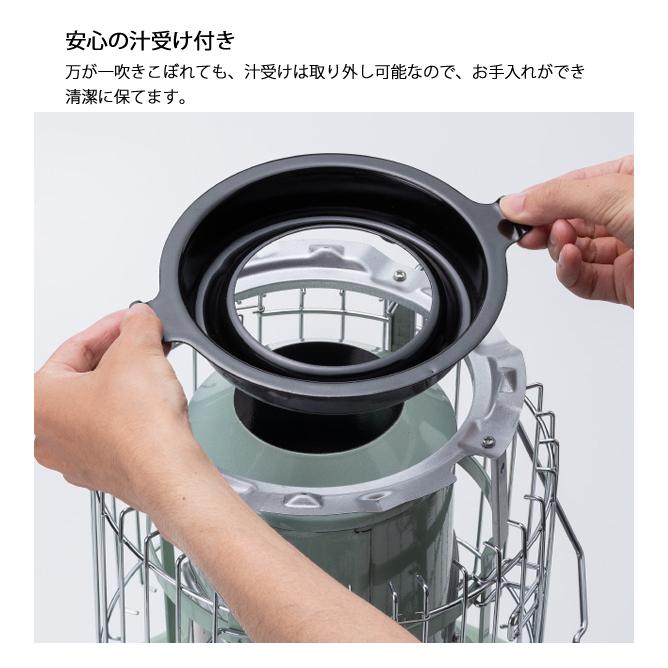 安心の汁受け付き

万が一吹きこぼれても、汁受けは取り外し可能なので、お手入れができ清潔に保てます。