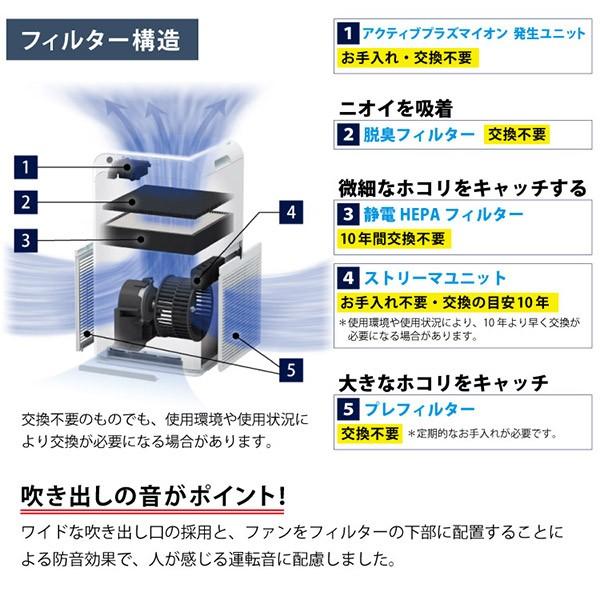 フィルター構造

1
2
3
4
5

交換不要のものでも、使用環境や使用状況により交換が必要になる場合があります。

1 アクティブプラズマイオン 発生ユニット
お手入れ・交換不要

ニオイを吸着
2 脱臭フィルター 交換不要

微細なホコリをキャッチする
3 静電 HEPA フィルター
10年間交換不要

4 ストリーマユニット
お手入れ不要・交換の目安10年
＊使用環境や使用状況により、10年より早く交換が必要になる場合があります。

大きなホコリをキャッチ
5 プレフィルター
交換不要 ＊定期的なお手入れが必要です。

吹き出しの音がポイント！
ワイドな吹き出し口の採用と、ファンをフィルターの下部に配置することによる防音効果で、人が感じる運転音に配慮しました。