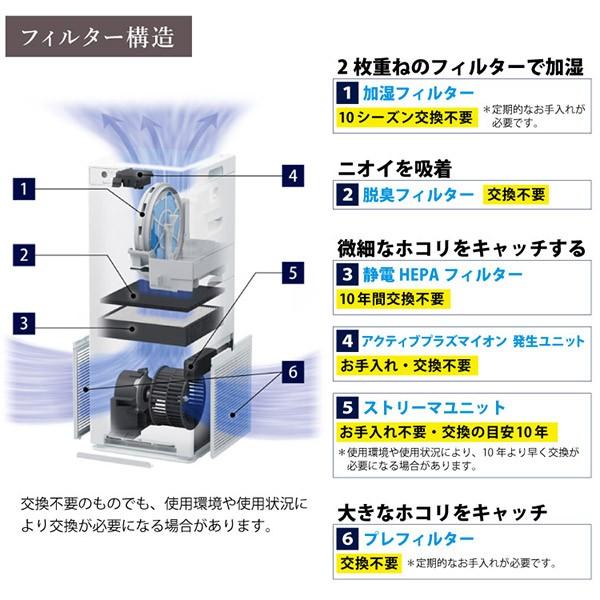 フィルター構造

1
2
3
4
5
6

交換不要のものでも、使用環境や使用状況により交換が必要になる場合があります。

2枚重ねのフィルターで加湿
1 加湿フィルター
10シーズン交換不要 *定期的なお手入れが必要です。

ニオイを吸着
2 脱臭フィルター 交換不要

微細なホコリをキャッチする
3 静電 HEPA フィルター
10年間交換不要

4 アクティブプラズマイオン 発生ユニット
お手入れ・交換不要

5 ストリーマユニット
お手入れ不要・交換の目安10年
*使用環境や使用状況により、10年より早く交換が必要になる場合があります。

大きなホコリをキャッチ
6 プレフィルター
交換不要 *定期的なお手入れが必要です。