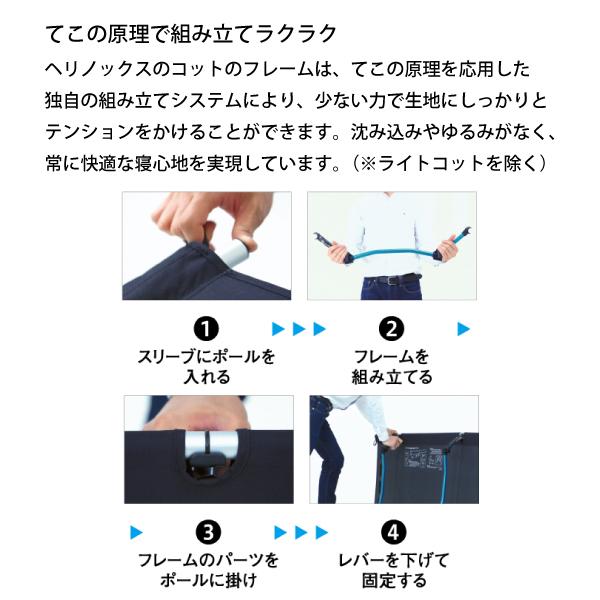 てこの原理で組み立てラクラク

ヘリノックスのコットのフレームは、てこの原理を応用した独自の組み立てシステムにより、少ない力で生地にしっかりとテンションをかけることができます。沈み込みやゆるみがなく、常に快適な寝心地を実現しています。（※ライトコットを除く）

❶
スリーブにポールを入れる

❷
フレームを組み立てる

❸
フレームのパーツをポールに掛け

❹
レバーを下げて固定する