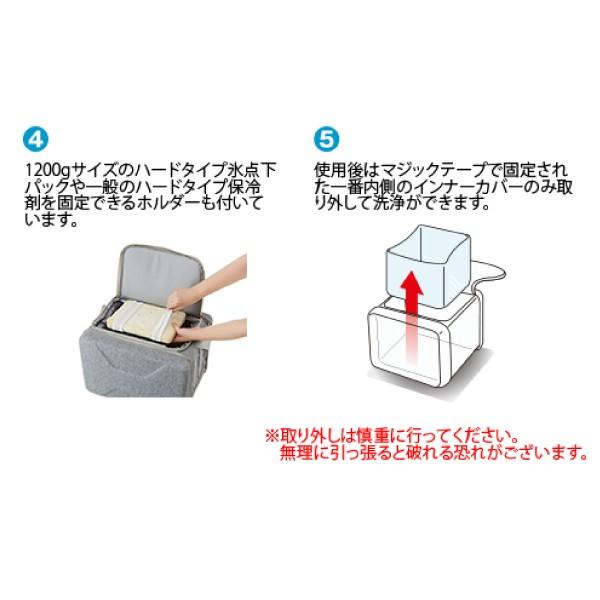 4

1200gサイズのハードタイプ氷点下パックや一般のハードタイプ保冷剤を固定できるホルダーも付いています。

5

使用後はマジックテープで固定された一番内側のインナーカバーのみ取り外して洗浄ができます。

※取り外しは慎重に行ってください。
無理に引っ張ると破れる恐れがございます。