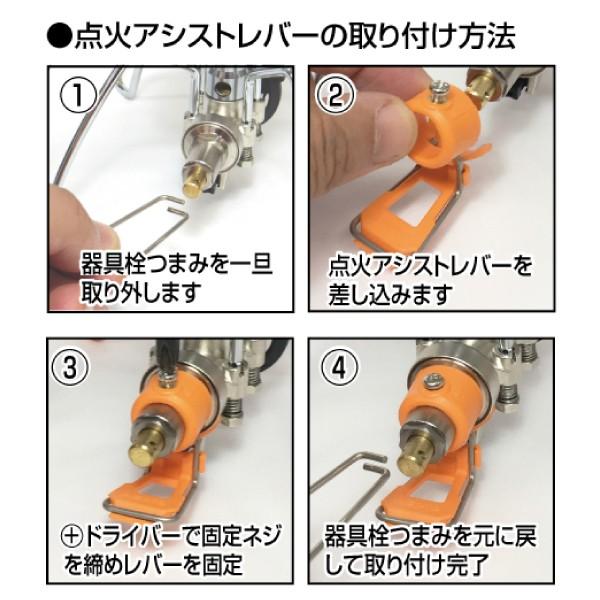 ●点火アシストレバーの取り付け方法

①
器具栓つまみを一旦取り外します

②
点火アシストレバーを差し込みます

③
⊕ドライバーで固定ネジを締めレバーを固定

④
器具栓つまみを元に戻して取り付け完了