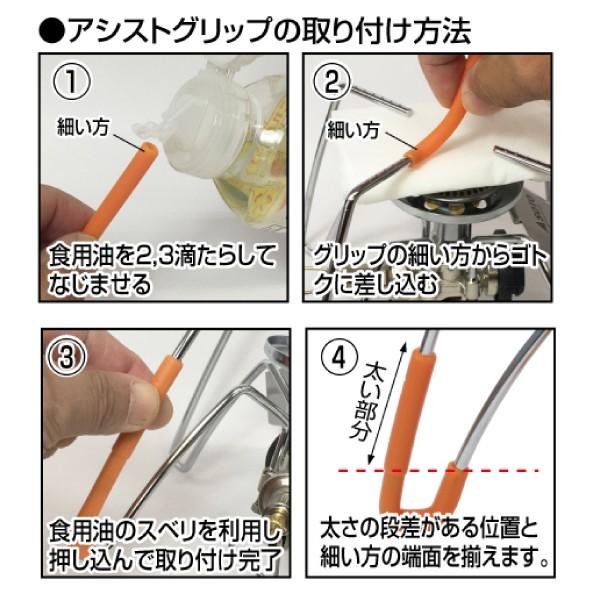 ●アシストグリップの取り付け方法

①
細い方
食用油を2,3滴たらしてなじませる

②
細い方
グリップの細い方からゴトクに差し込む

③
食用油のスベリを利用し、押し込んで取り付け完了

④
太い部分
太さの段差がある位置と細い方の端面を揃えます。