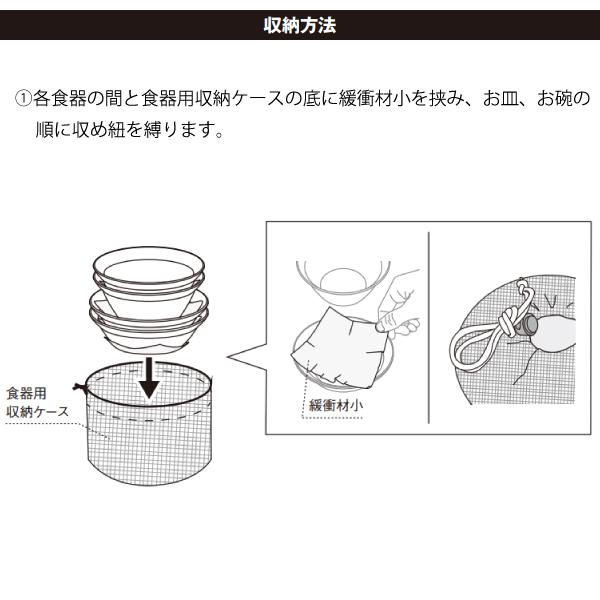 収納方法

①各食器の間と食器用収納ケースの底に緩衝材小を挟み、お皿、お碗の順に収め紐を縛ります。

食器用
収納ケース

緩衝材小