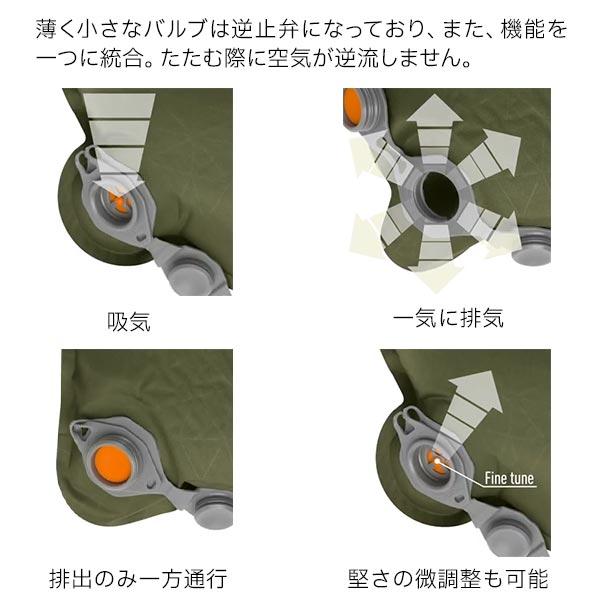 薄く小さなバルブは逆止弁になっており、また、機能を一つに統合。たたむ際に空気が逆流しません。

吸気

一気に排気

排出のみ一方通行

Fine tune

堅さの微調整も可能