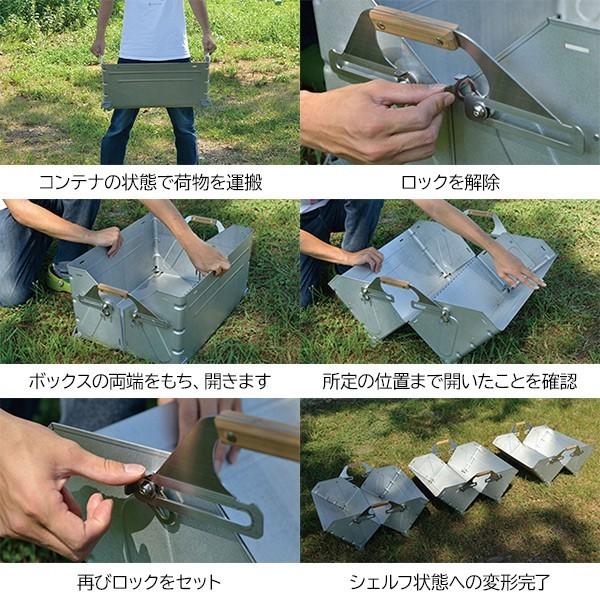 コンテナの状態で荷物を運搬

ロックを解除

ボックスの両端をもち、開きます

所定の位置まで開いたことを確認

再びロックをセット

シェルフ状態への変形完了