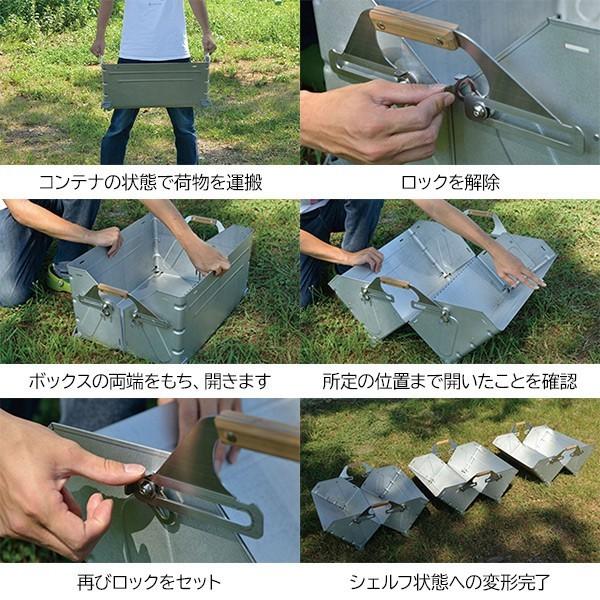 コンテナの状態で荷物を運搬

ロックを解除

ボックスの両端をもち、開きます

所定の位置まで開いたことを確認

再びロックをセット

シェルフ状態への変形完了