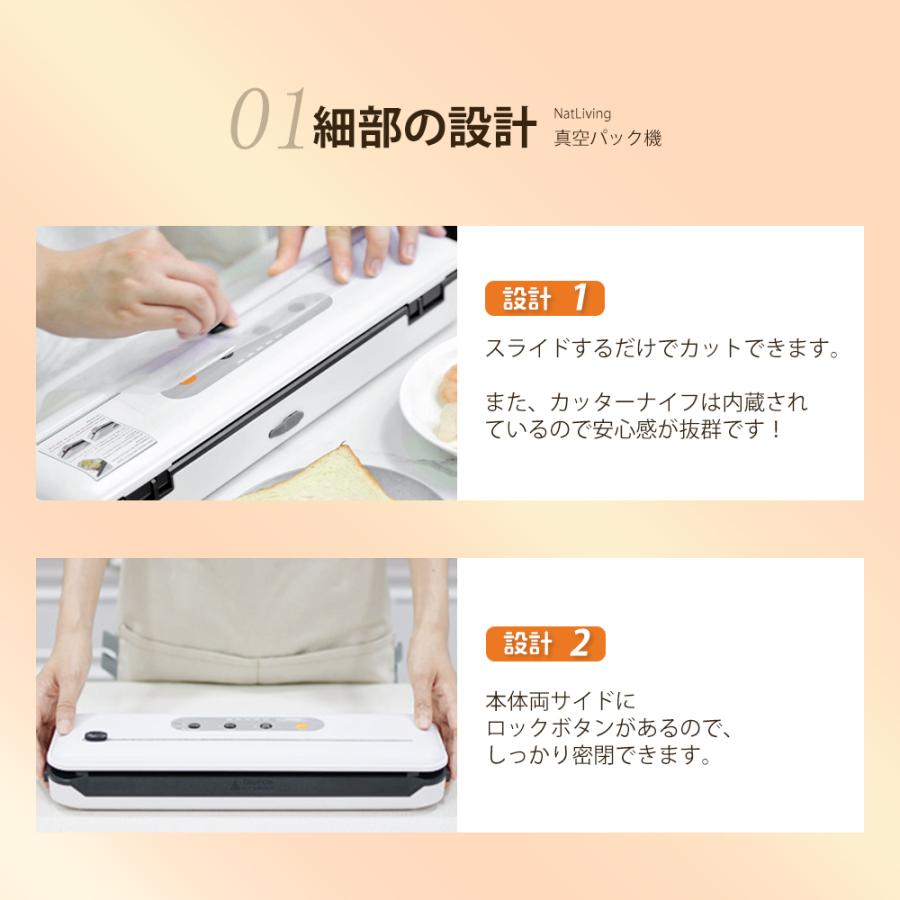 01 細部の設計 NatLiving 真空パック機

設計 1

スライドするだけでカットできます。

また、カッターナイフは内蔵されているので安心感が抜群です！

設計 2

本体両サイドにロックボタンがあるので、しっかり密閉できます。