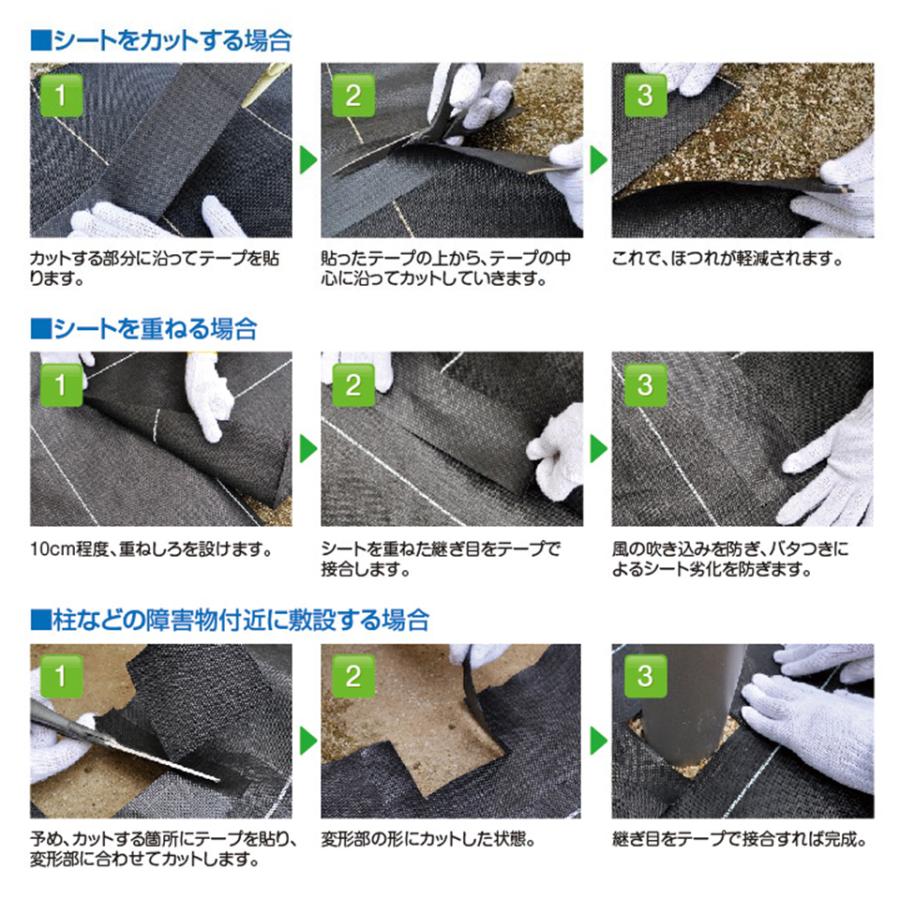 ■シートをカットする場合

1

カットする部分に沿ってテープを貼ります。

2

貼ったテープの上から、テープの中心に沿ってカットしていきます。

3

これで、ほつれが軽減されます。

■シートを重ねる場合

1

10cm程度、重ねしろを設けます。

2

シートを重ねた継ぎ目をテープで接合します。

3

風の吹き込みを防ぎ、バタつきによるシート劣化を防ぎます。

■柱などの障害物付近に敷設する場合

1

予め、カットする箇所にテープを貼り、変形部に合わせてカットします。

2

変形部の形にカットした状態。

3

継ぎ目をテープで接合すれば完成。