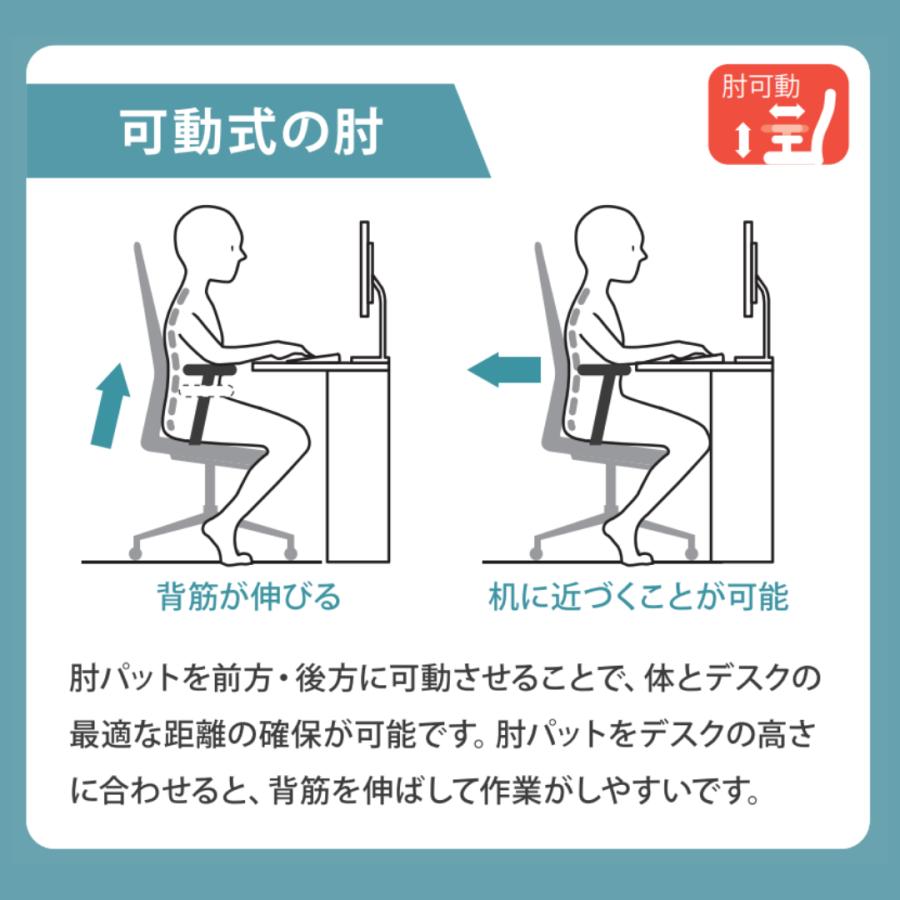 可動式の肘

肘可動

背筋が伸びる

机に近づくことが可能

肘パットを前方・後方に可動させることで、体とデスクの最適な距離の確保が可能です。肘パットをデスクの高さに合わせると、背筋を伸ばして作業がしやすいです。