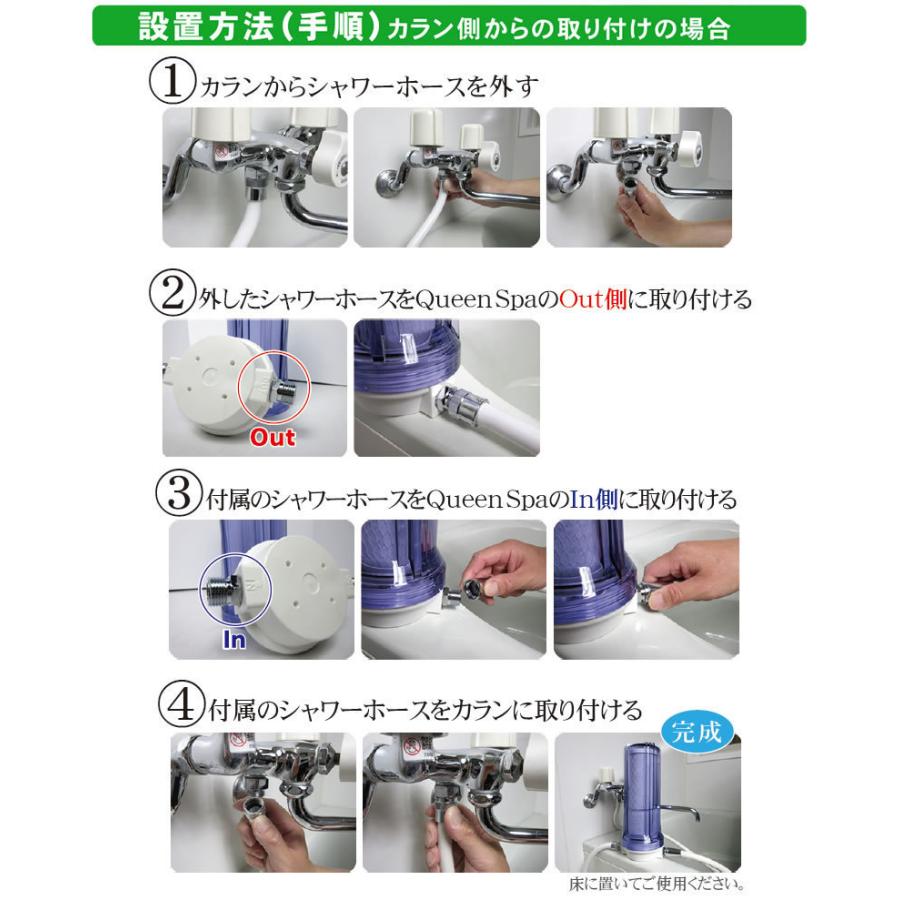 設置方法（手順）カラン側からの取り付けの場合

①カランからシャワーホースを外す

②外したシャワーホースをQueen SpaのOut側に取り付ける

Out

③付属のシャワーホースをQueen SpaのIn側に取り付ける

In

④付属のシャワーホースをカランに取り付ける

完成

床に置いてご使用ください。