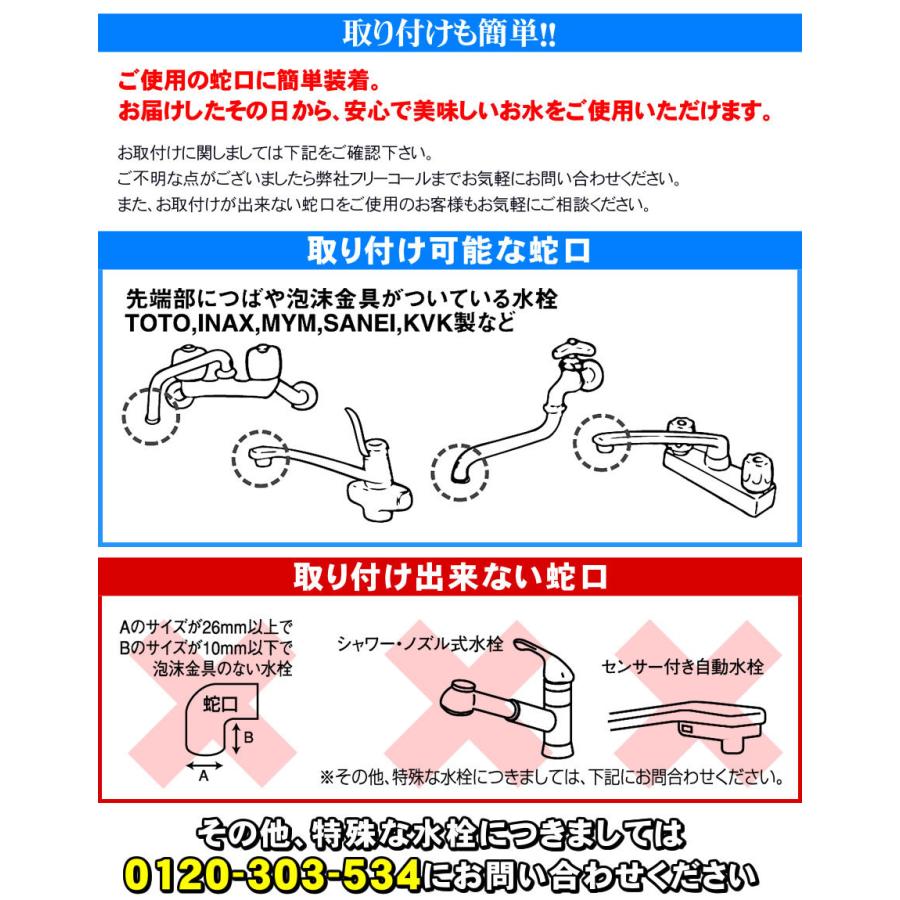 取り付けも簡単!!

ご使用の蛇口に簡単装着。
お届けしたその日から、安心で美味しいお水をご使用いただけます。

お取付けに関しましては下記をご確認下さい。
ご不明な点がございましたら弊社フリーコールまでお気軽にお問い合わせください。
また、お取付けが出来ない蛇口をご使用のお客様もお気軽にご相談ください。

取り付け可能な蛇口

先端部につばや泡沫金具がついている水栓
TOTO,INAX,MYM,SANEI,KVK製など

取り付け出来ない蛇口

Aのサイズが26mm以上で
Bのサイズが10mm以下で
泡沫金具のない水栓

蛇口
B
A

シャワー・ノズル式水栓

センサー付き自動水栓

※その他、特殊な水栓につきましては、下記にお問合わせください。

その他、特殊な水栓につきましては
0120-303-534にお問い合わせください