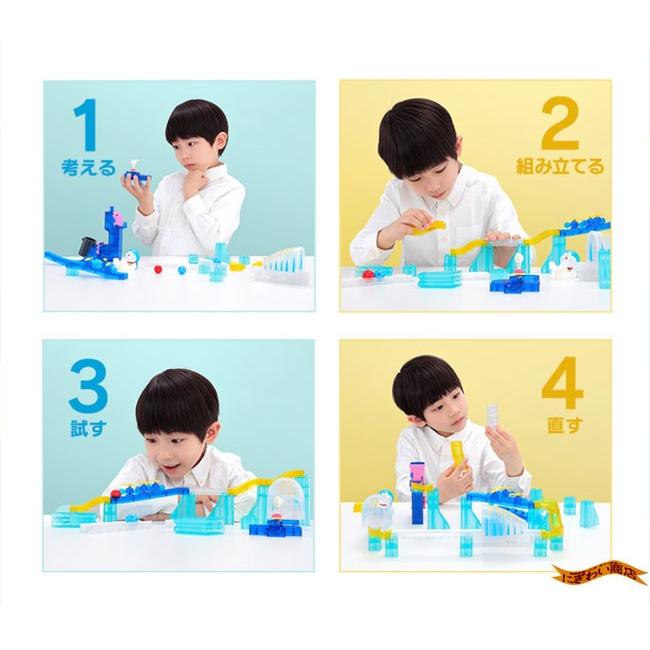 1
考える

2
組み立てる

3
試す

4
直す

にぎわい商店