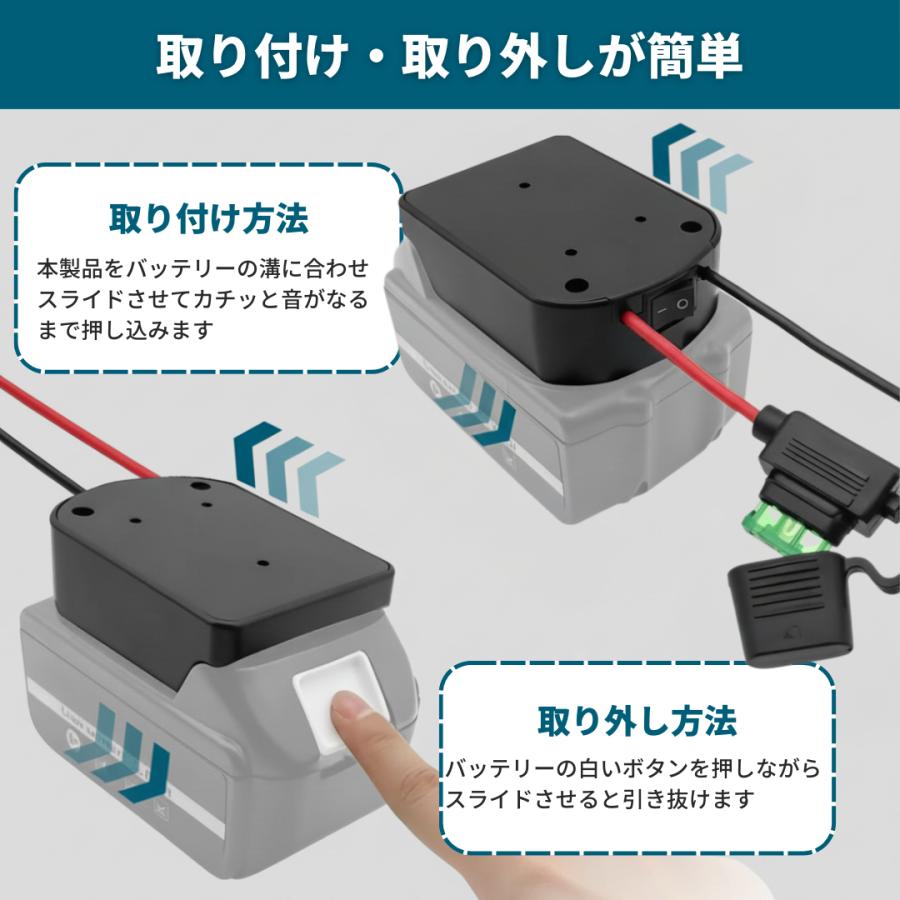 取り付け・取り外しが簡単

取り付け方法

本製品をバッテリーの溝に合わせスライドさせてカチッと音がなるまで押し込みます

取り外し方法

バッテリーの白いボタンを押しながらスライドさせると引き抜けます