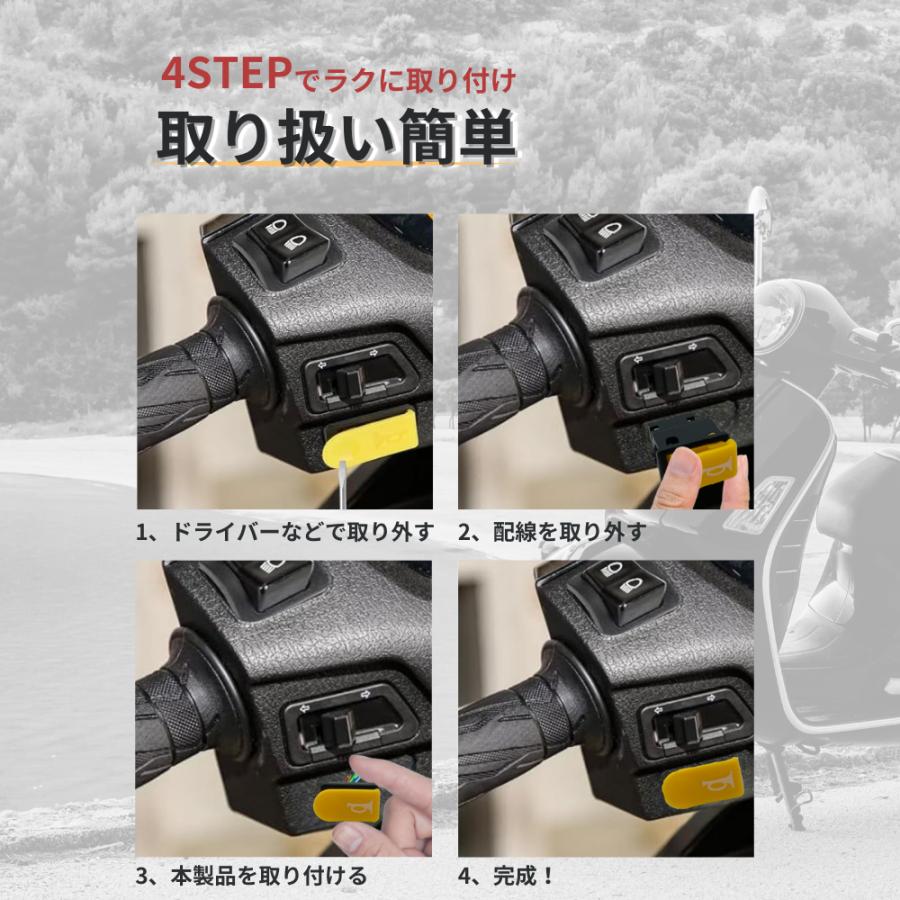 4STEPでラクに取り付け
取り扱い簡単

1、ドライバーなどで取り外す

2、配線を取り外す

3、本製品を取り付ける

4、完成！