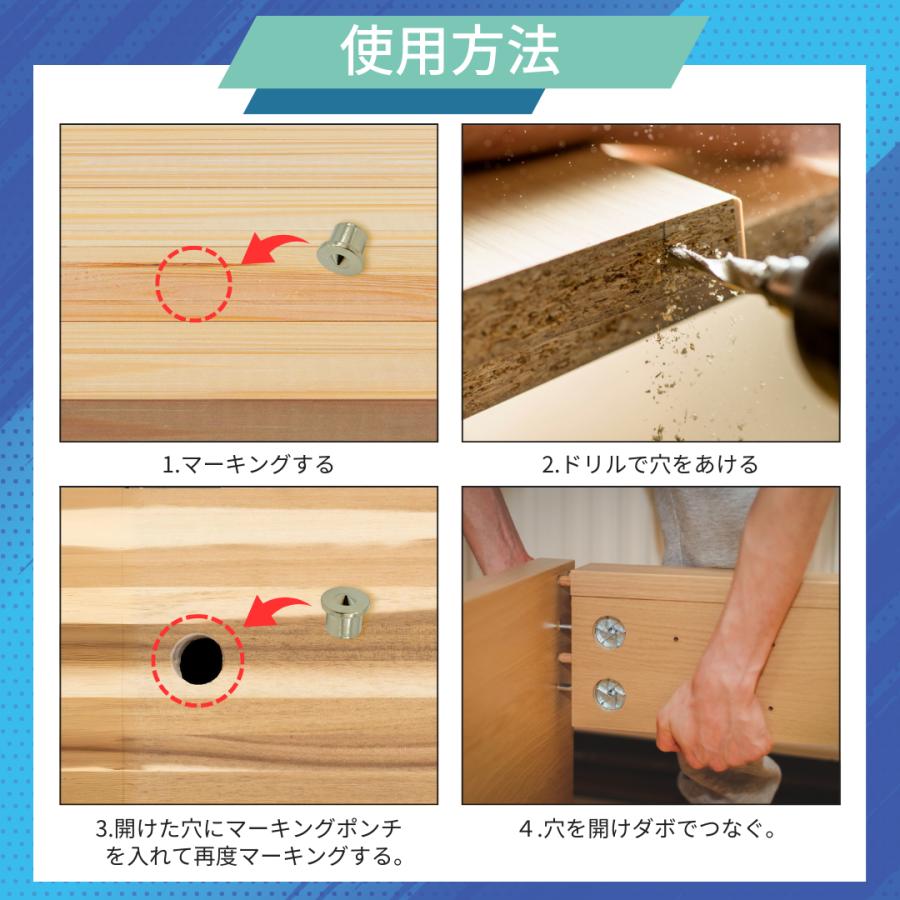 使用方法

1.マーキングする

2.ドリルで穴をあける

3.開けた穴にマーキングポンチを入れて再度マーキングする。

4 .穴を開けダボでつなぐ。