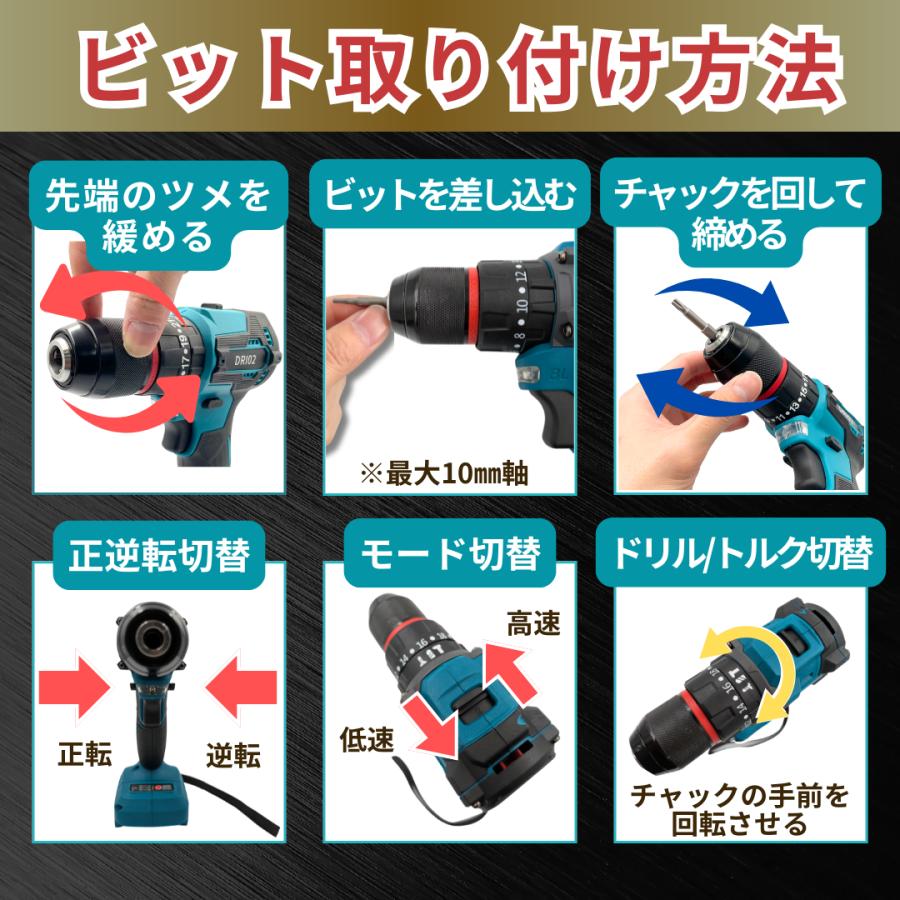 ビット取り付け方法

先端のツメを緩める

DRI02

ビットを差し込む

※最大10mm軸

チャックを回して締める

正逆転切替

正転

逆転

モード切替

高速

低速

ドリル/トルク切替

チャックの手前を回転させる