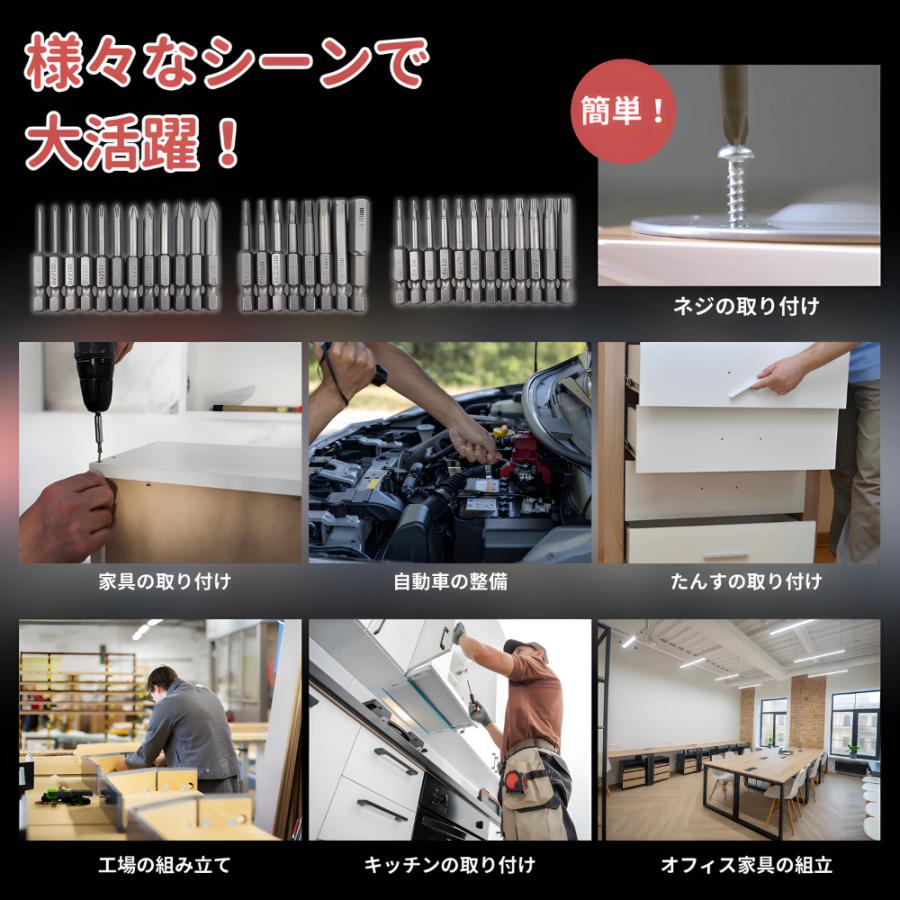 様々なシーンで
大活躍！

簡単！

ネジの取り付け

家具の取り付け

自動車の整備

たんすの取り付け

工場の組み立て

キッチンの取り付け

オフィス家具の組立