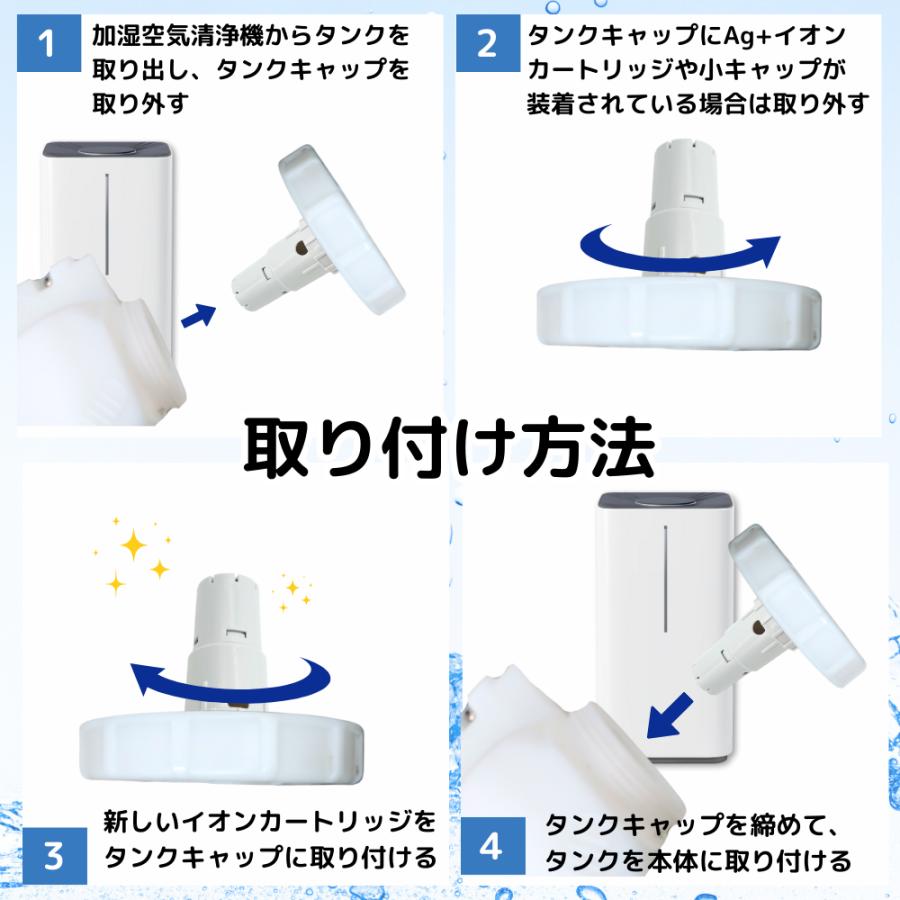 1
加湿空気清浄機からタンクを取り出し、タンクキャップを取り外す

2
タンクキャップにAg+イオンカートリッジや小キャップが装着されている場合は取り外す

取り付け方法

3
新しいイオンカートリッジをタンクキャップに取り付ける

4
タンクキャップを締めて、タンクを本体に取り付ける