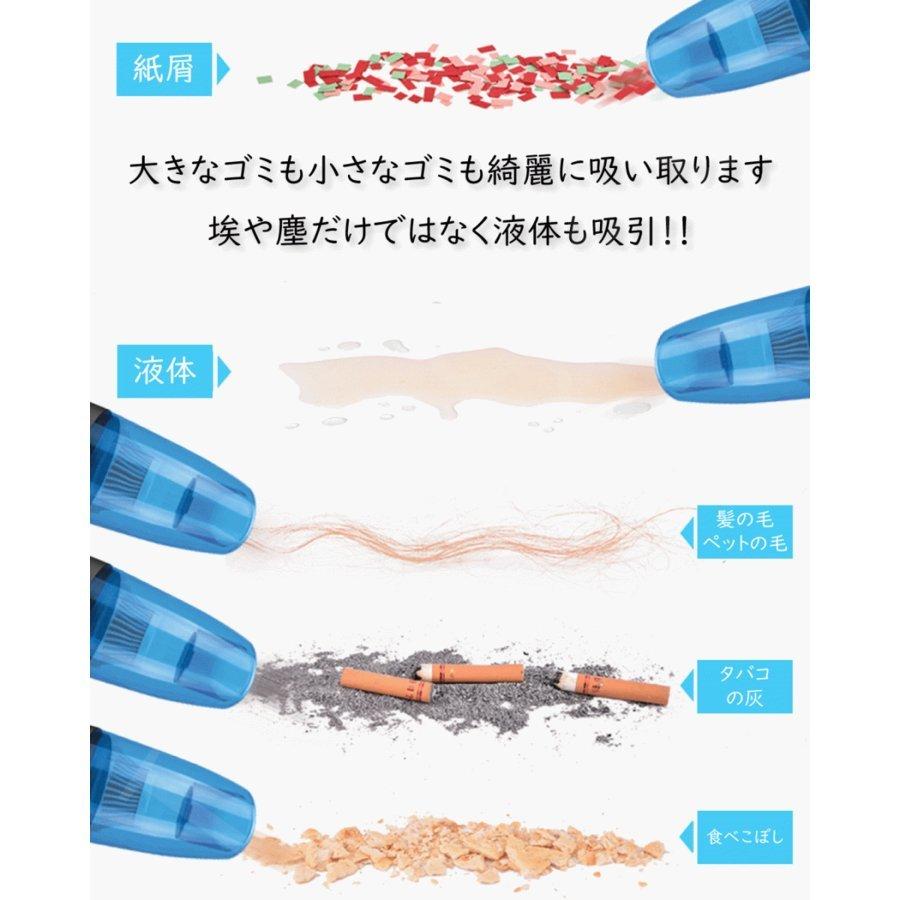 紙屑

大きなゴミも小さなゴミも綺麗に吸い取ります
埃や塵だけではなく液体も吸引!!

液体

髪の毛
ペットの毛

タバコ
の灰

食べこぼし