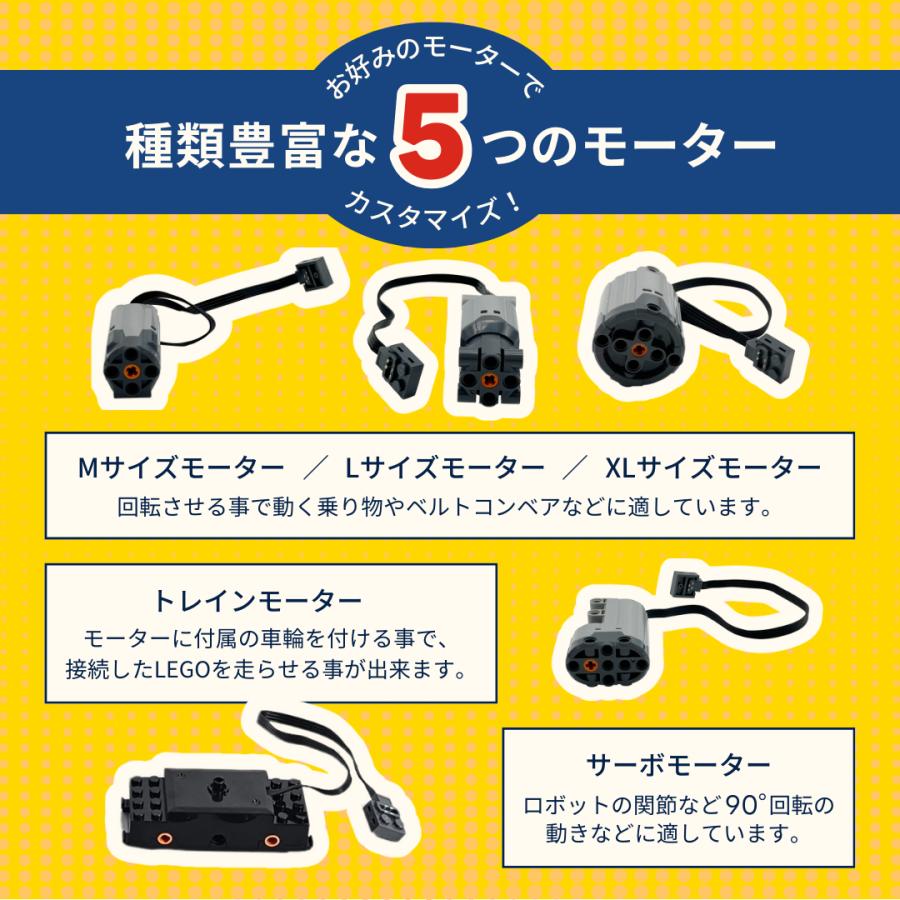 お好みのモーターで

種類豊富な5つのモーター

カスタマイズ！

Mサイズモーター　／　Lサイズモーター　／　XLサイズモーター
回転させる事で動く乗り物やベルトコンベアなどに適しています。

トレインモーター
モーターに付属の車輪を付ける事で、接続したLEGOを走らせる事が出来ます。

サーボモーター
ロボットの関節など90°回転の動きなどに適しています。