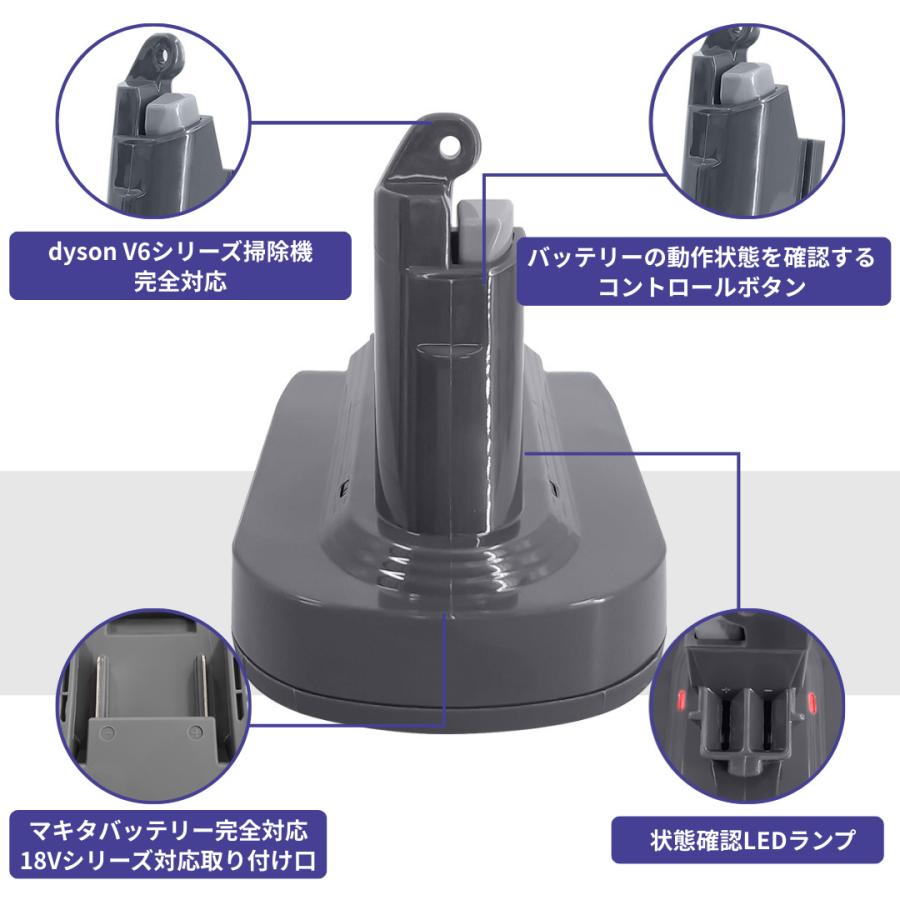 dyson V6シリーズ掃除機
完全対応

バッテリーの動作状態を確認する
コントロールボタン

マキタバッテリー完全対応
18Vシリーズ対応取り付け口

状態確認LEDランプ