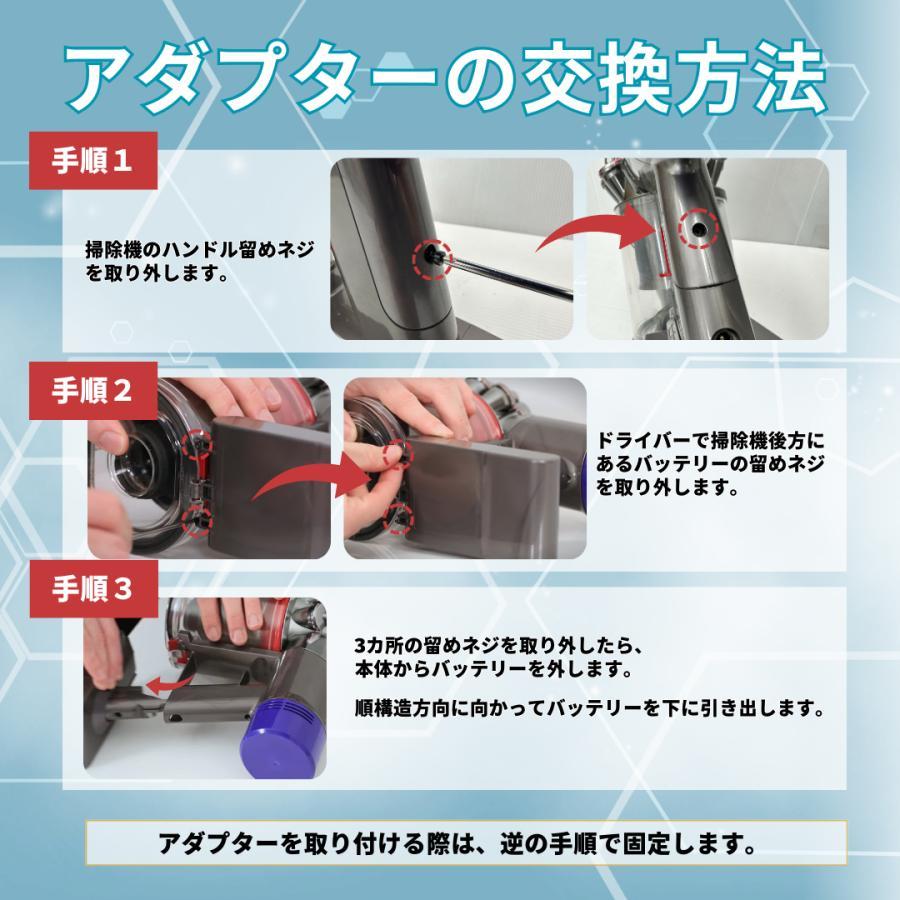 アダプターの交換方法

手順１

掃除機のハンドル留めネジを取り外します。

手順２

ドライバーで掃除機後方にあるバッテリーの留めネジを取り外します。

手順３

3カ所の留めネジを取り外したら、本体からバッテリーを外します。

順構造方向に向かってバッテリーを下に引き出します。

アダプターを取り付ける際は、逆の手順で固定します。