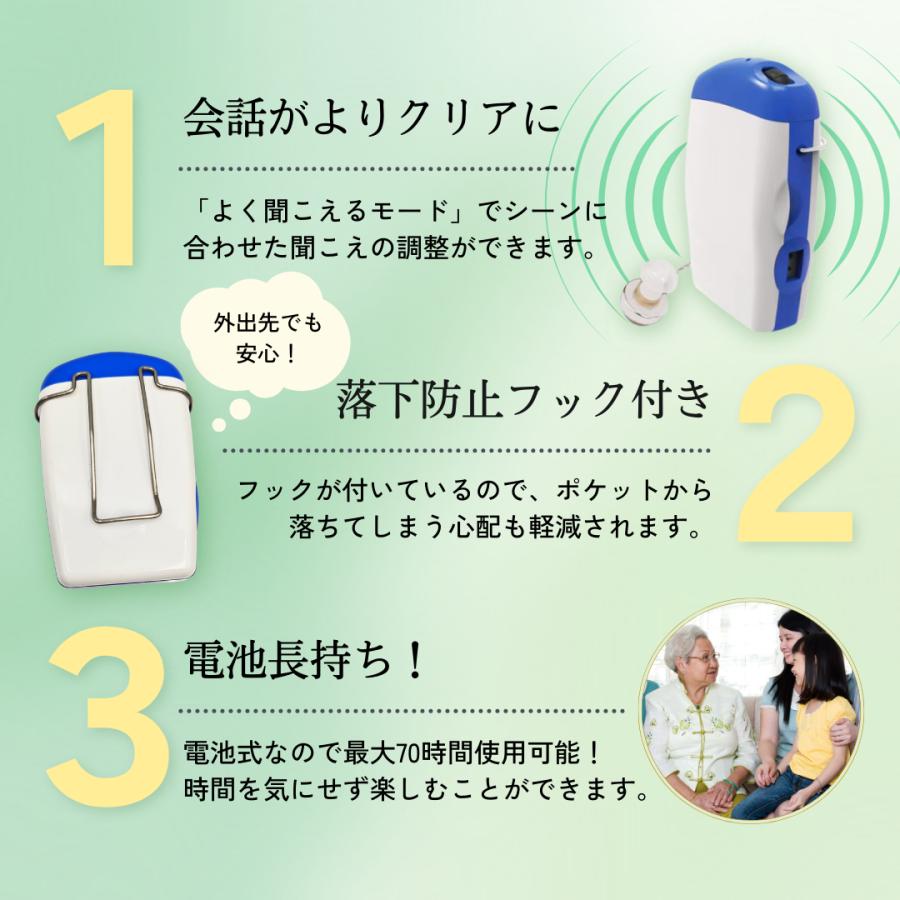 1

会話がよりクリアに

「よく聞こえるモード」でシーンに合わせた聞こえの調整ができます。

外出先でも安心！

落下防止フック付き

2

フックが付いているので、ポケットから落ちてしまう心配も軽減されます。

3

電池長持ち！

電池式なので最大70時間使用可能！
時間を気にせず楽しむことができます。