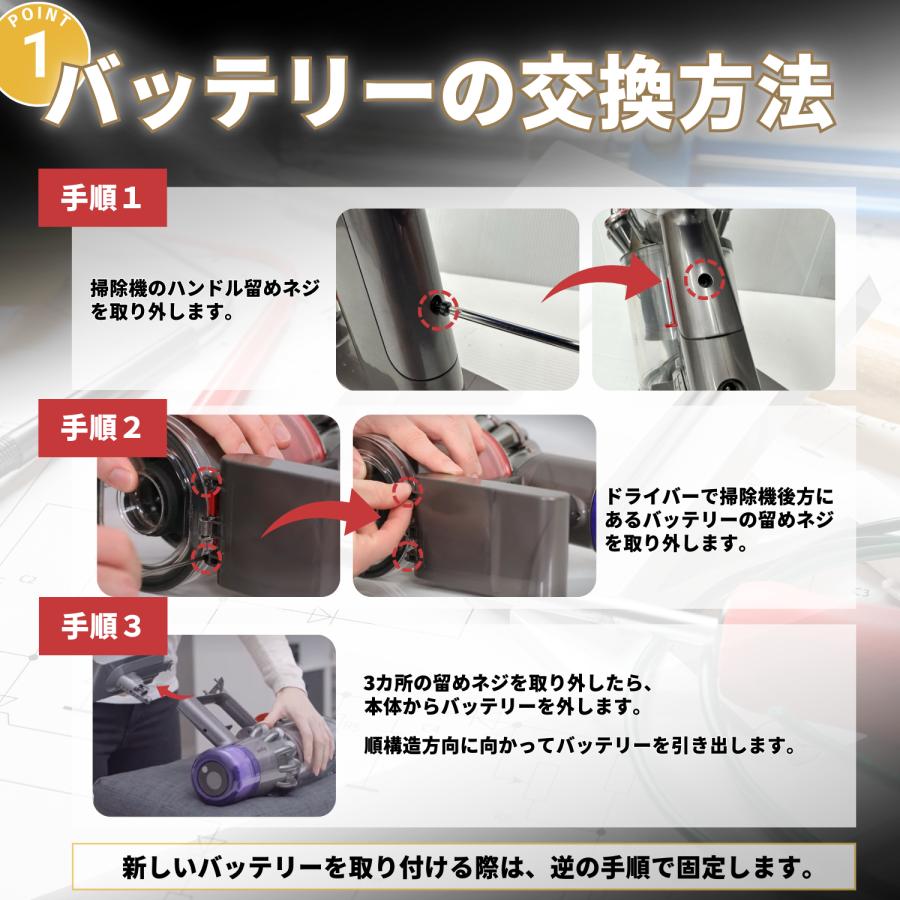 POINT 1
バッテリーの交換方法

手順１

掃除機のハンドル留めネジを取り外します。

手順２

ドライバーで掃除機後方にあるバッテリーの留めネジを取り外します。

手順３

3カ所の留めネジを取り外したら、本体からバッテリーを外します。

順構造方向に向かってバッテリーを引き出します。

新しいバッテリーを取り付ける際は、逆の手順で固定します。