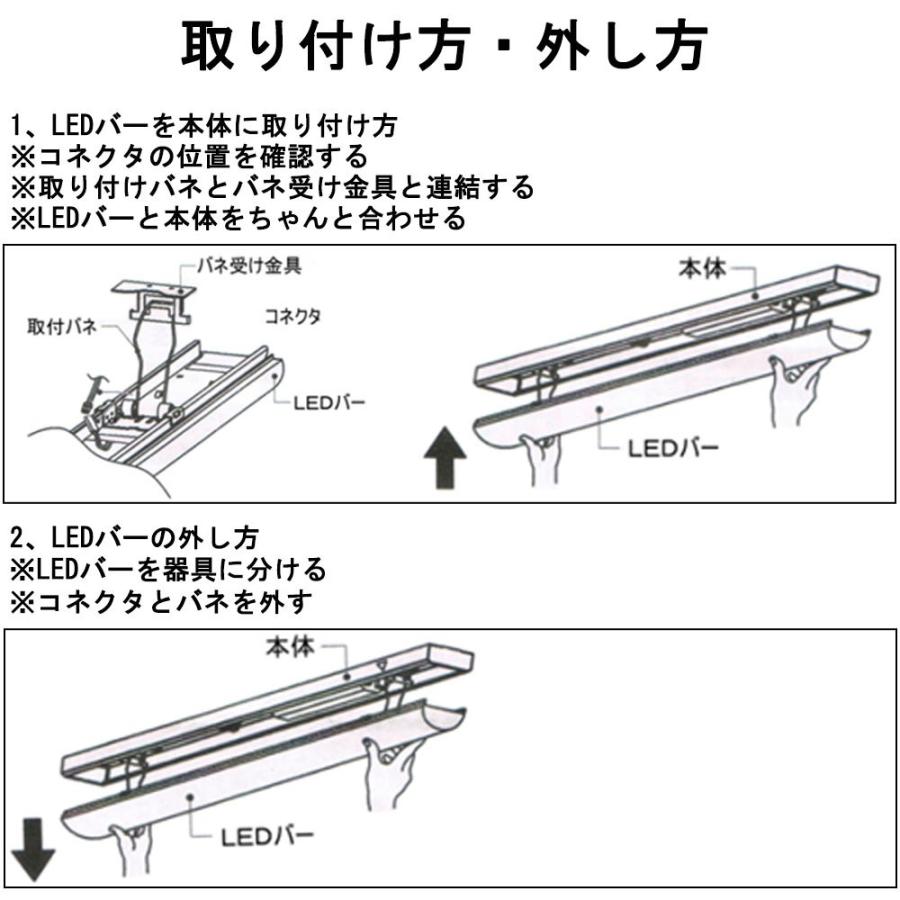 取り付け方・外し方

1、LEDバーを本体に取り付け方
※コネクタの位置を確認する
※取り付けバネとバネ受け金具と連結する
※LEDバーと本体をちゃんと合わせる

バネ受け金具
取付バネ
コネクタ
LEDバー
本体
LEDバー

2、LEDバーの外し方
※LEDバーを器具に分ける
※コネクタとバネを外す

本体
LEDバー