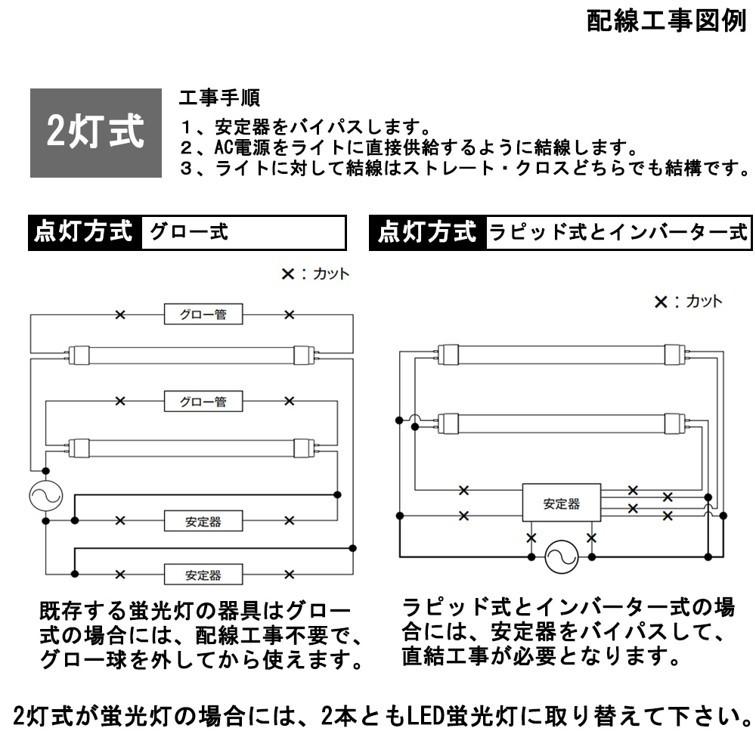 配線工事図例

2灯式

工事手順
1、安定器をバイパスします。
2、AC電源をライトに直接供給するように結線します。
3、ライトに対して結線はストレート・クロスどちらでも結構です。

点灯方式 グロー式

×：カット

グロー管

グロー管

安定器

安定器

既存する蛍光灯の器具はグロー式の場合には、配線工事不要で、グロー球を外してから使えます。

点灯方式 ラピッド式とインバーター式

×：カット

安定器

ラピッド式とインバーター式の場合には、安定器をバイパスして、直結工事が必要となります。

2灯式が蛍光灯の場合には、2本ともLED蛍光灯に取り替えて下さい。