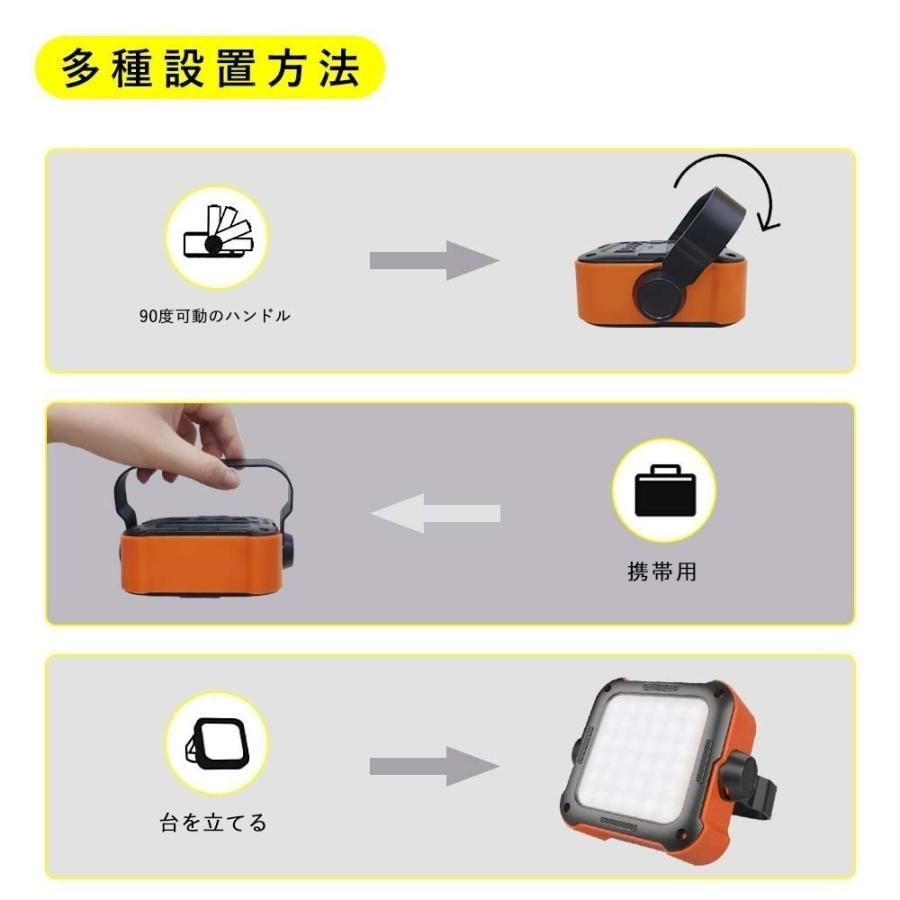 多種設置方法

90度可動のハンドル

携帯用

台を立てる