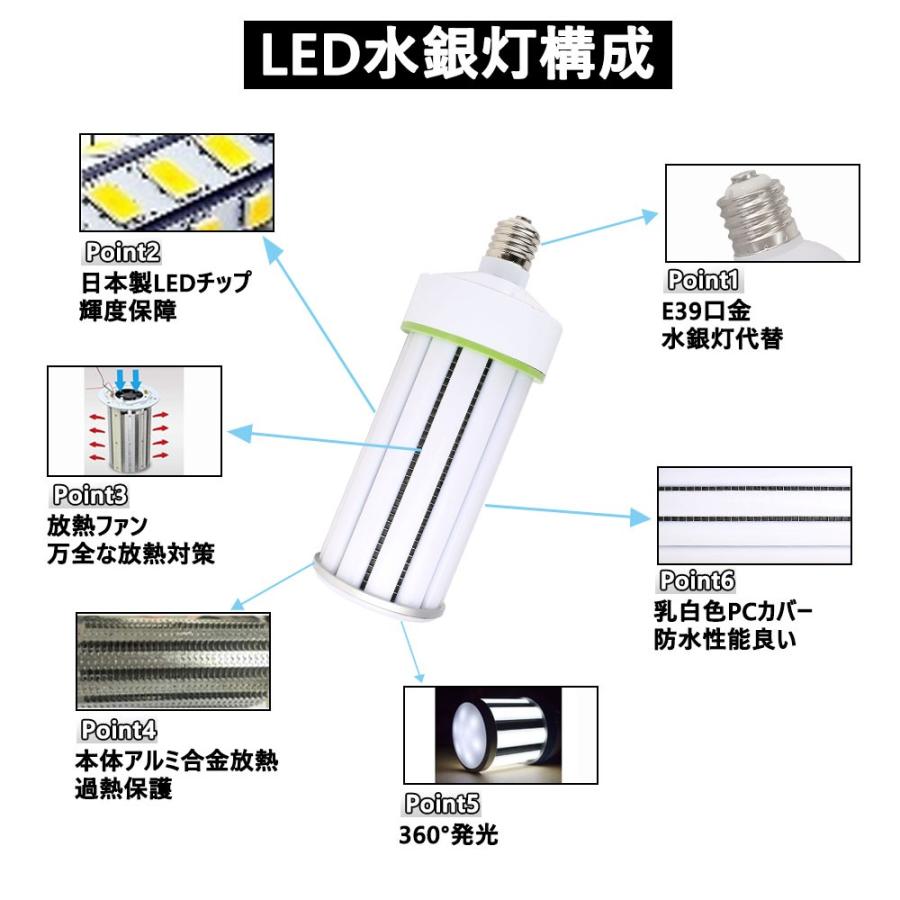 LED水銀灯構成

Point2
日本製LEDチップ
輝度保障

Point1
E39口金
水銀灯代替

Point3
放熱ファン
万全な放熱対策

Point6
乳白色PCカバー
防水性能良い

Point4
本体アルミ合金放熱
過熱保護

Point5
360°発光