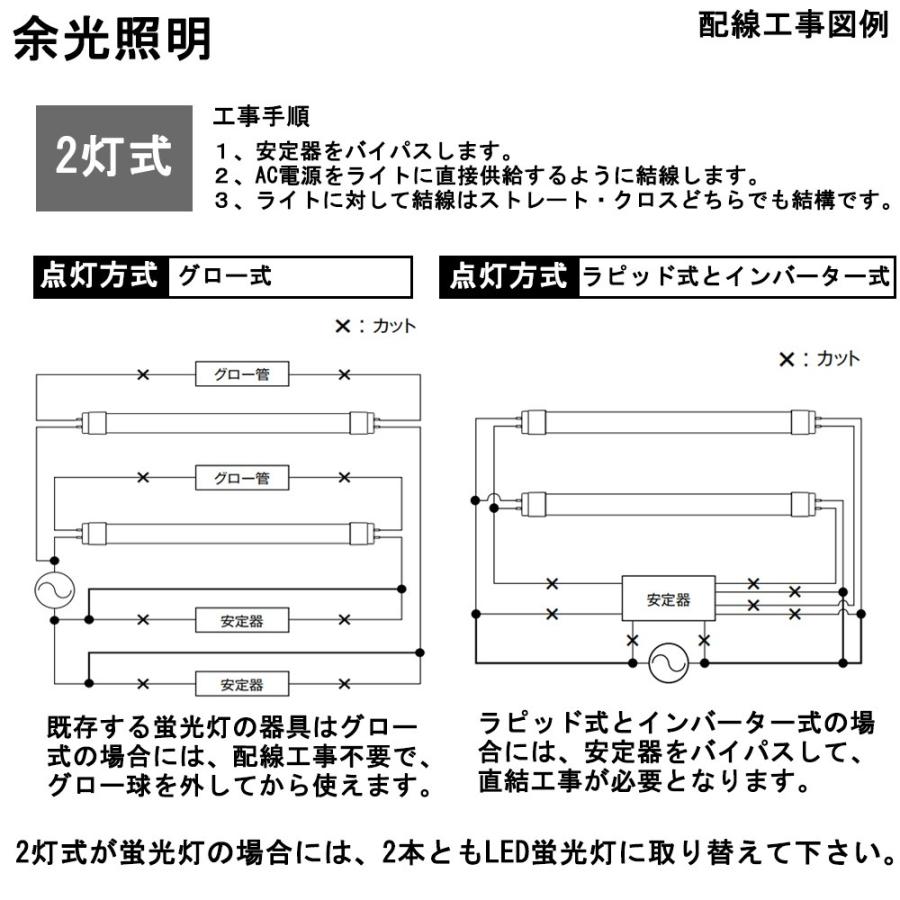 余光照明

配線工事図例

2灯式

工事手順
1、安定器をバイパスします。
2、AC電源をライトに直接供給するように結線します。
3、ライトに対して結線はストレート・クロスどちらでも結構です。

点灯方式 グロー式

×：カット

グロー管

グロー管

安定器

安定器

既存する蛍光灯の器具はグロー式の場合には、配線工事不要で、グロー球を外してから使えます。

点灯方式 ラピッド式とインバーター式

×：カット

安定器

ラピッド式とインバーター式の場合には、安定器をバイパスして、直結工事が必要となります。

2灯式が蛍光灯の場合には、2本ともLED蛍光灯に取り替えて下さい。