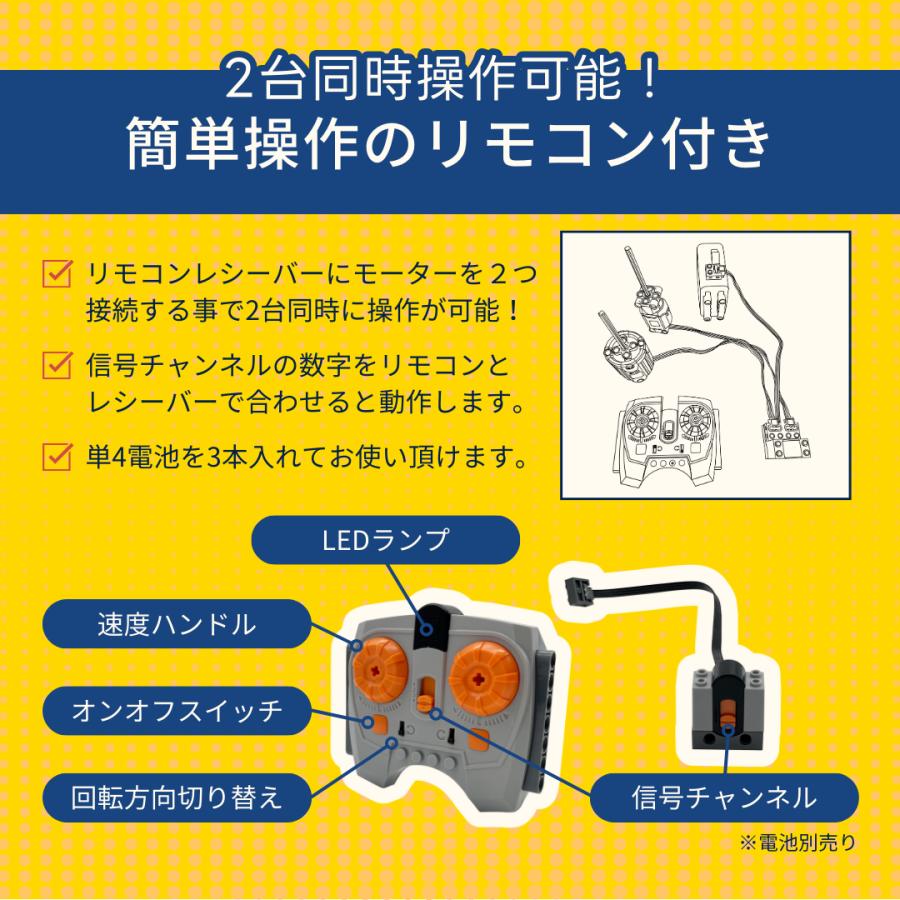 2台同時操作可能！
簡単操作のリモコン付き

リモコンレシーバーにモーターを２つ接続する事で2台同時に操作が可能！

信号チャンネルの数字をリモコンとレシーバーで合わせると動作します。

単4電池を3本入れてお使い頂けます。

LEDランプ
速度ハンドル
オンオフスイッチ
回転方向切り替え
信号チャンネル
※電池別売り