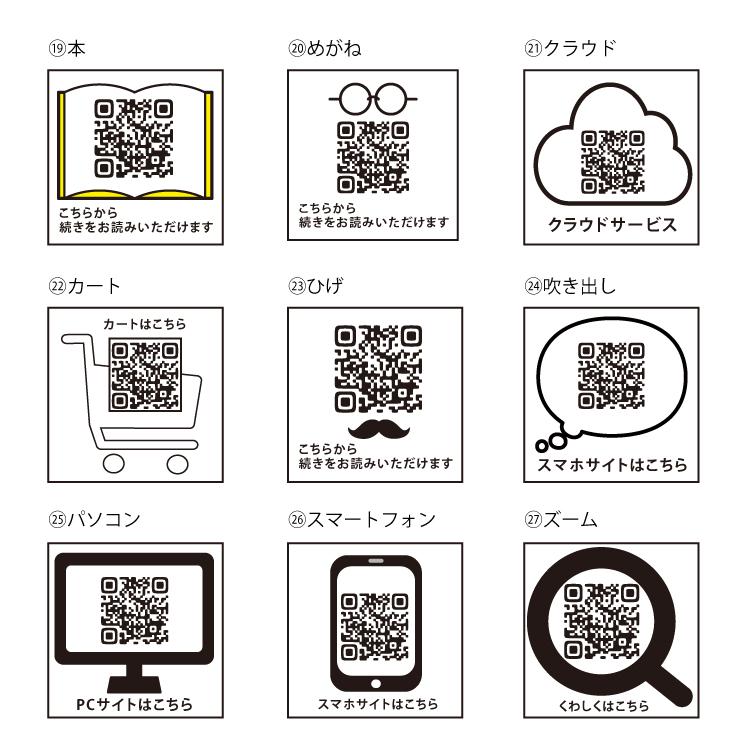 ⑲本

こちらから
続きをお読みいただけます

⑳めがね

こちらから
続きをお読みいただけます

㉑クラウド

クラウドサービス

㉒カート

カートはこちら

㉓ひげ

こちらから
続きをお読みいただけます

㉔吹き出し

スマホサイトはこちら

㉕パソコン

PCサイトはこちら

㉖スマートフォン

スマホサイトはこちら

㉗ズーム

くわしくはこちら