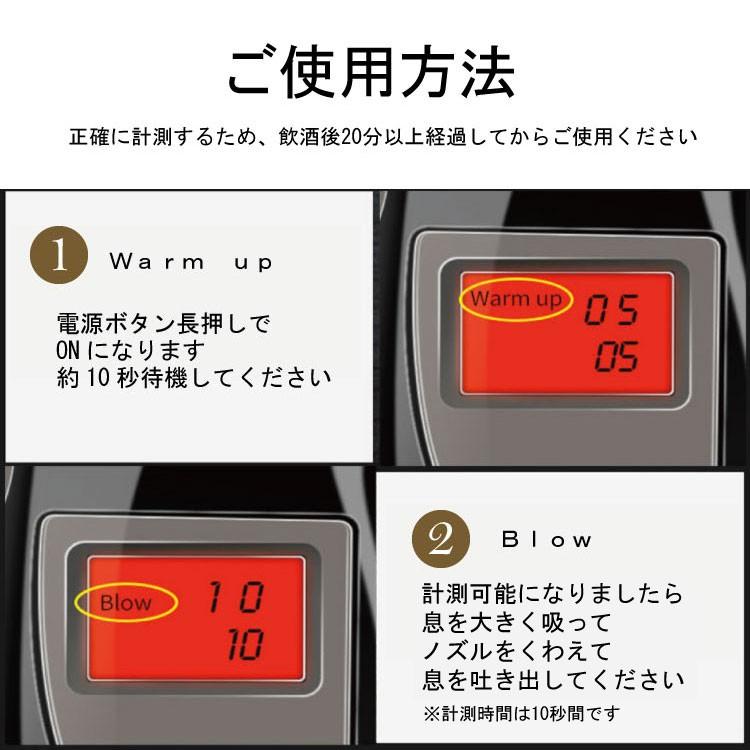 ご使用方法

正確に計測するため、飲酒後20分以上経過してからご使用ください

1 Warm up

電源ボタン長押しで
ONになります
約10秒待機してください

Warm up 05
05

Blow 10
10

2 Blow

計測可能になりましたら
息を大きく吸って
ノズルをくわえて
息を吐き出してください
※計測時間は10秒間です