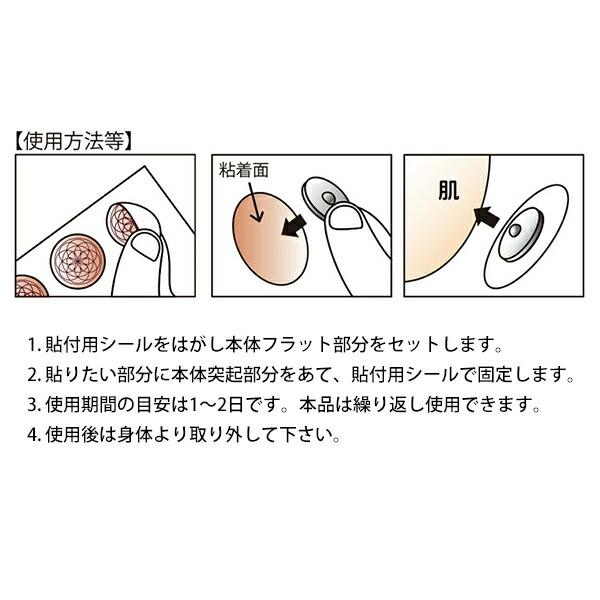 【使用方法等】

粘着面

肌

1. 貼付用シールをはがし本体フラット部分をセットします。
2. 貼りたい部分に本体突起部分をあて、貼付用シールで固定します。
3. 使用期間の目安は1〜2日です。本品は繰り返し使用できます。
4. 使用後は身体より取り外して下さい。