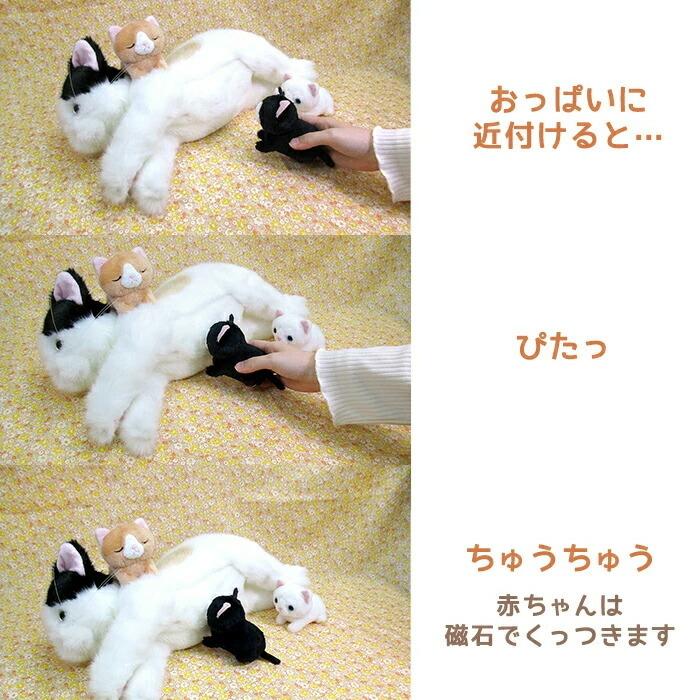 おっぱいに
近付けると…

ぴたっ

ちゅうちゅう

赤ちゃんは
磁石でくっつきます