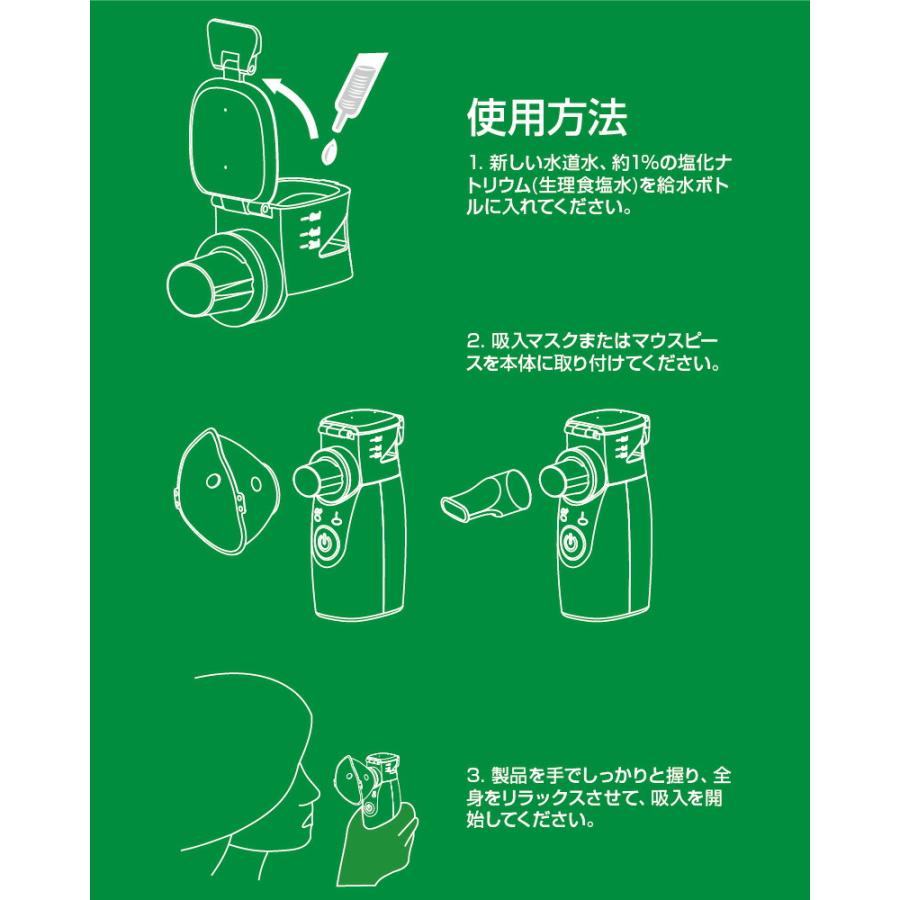 使用方法

1. 新しい水道水、約1%の塩化ナトリウム(生理食塩水)を給水ボトルに入れてください。

2. 吸入マスクまたはマウスピースを本体に取り付けてください。

3. 製品を手でしっかりと握り、全身をリラックスさせて、吸入を開始してください。