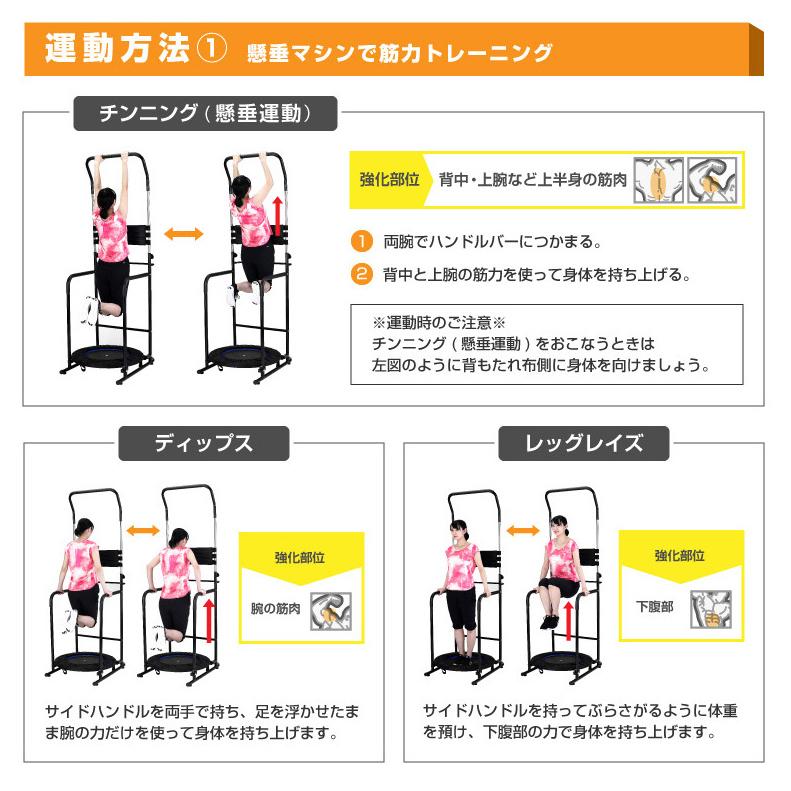 運動方法① 懸垂マシンで筋力トレーニング

チンニング（懸垂運動）

強化部位 背中・上腕など上半身の筋肉

1 両腕でハンドルバーにつかまる。

2 背中と上腕の筋力を使って身体を持ち上げる。

※運動時のご注意※
チンニング（懸垂運動）をおこなうときは
左図のように背もたれ布側に身体を向けましょう。

ディップス

強化部位

腕の筋肉

サイドハンドルを両手で持ち、足を浮かせたまま腕の力だけを使って身体を持ち上げます。

レッグレイズ

強化部位

下腹部

サイドハンドルを持ってぶらさがるように体重を預け、下腹部の力で身体を持ち上げます。