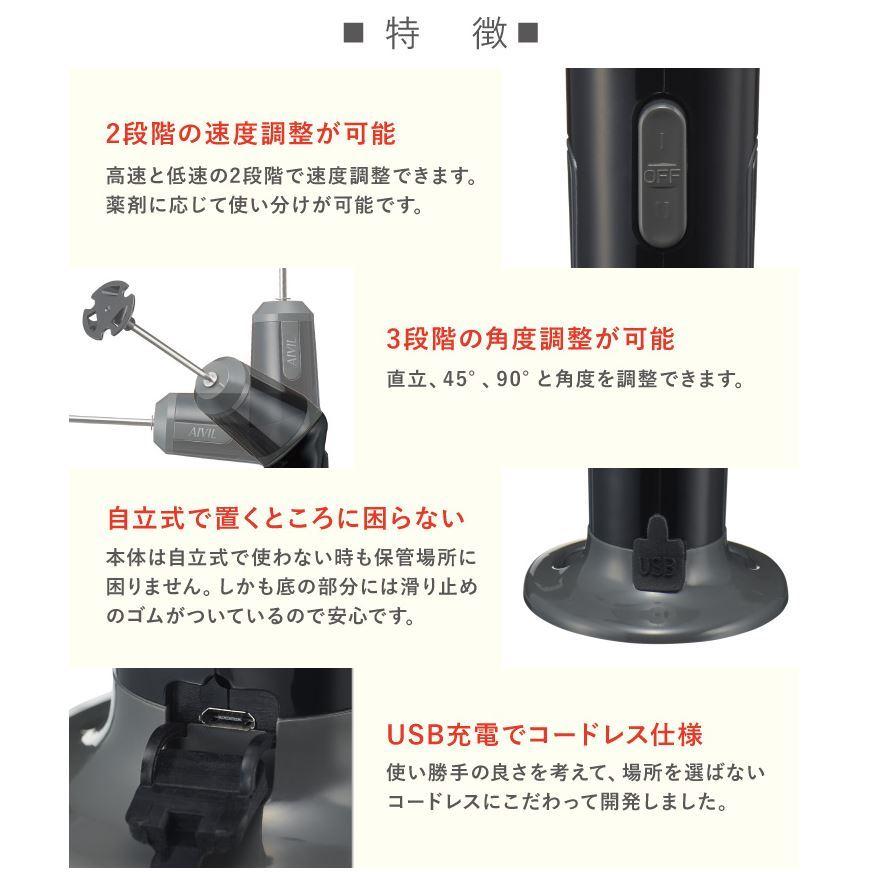 ■ 特　徴 ■

2段階の速度調整が可能

高速と低速の2段階で速度調整できます。薬剤に応じて使い分けが可能です。

OFF

AIVIL

AIVIL

3段階の角度調整が可能

直立、45°、90°と角度を調整できます。

自立式で置くところに困らない

本体は自立式で使わない時も保管場所に困りません。しかも底の部分には滑り止めのゴムがついているので安心です。

USB

USB充電でコードレス仕様

使い勝手の良さを考えて、場所を選ばないコードレスにこだわって開発しました。