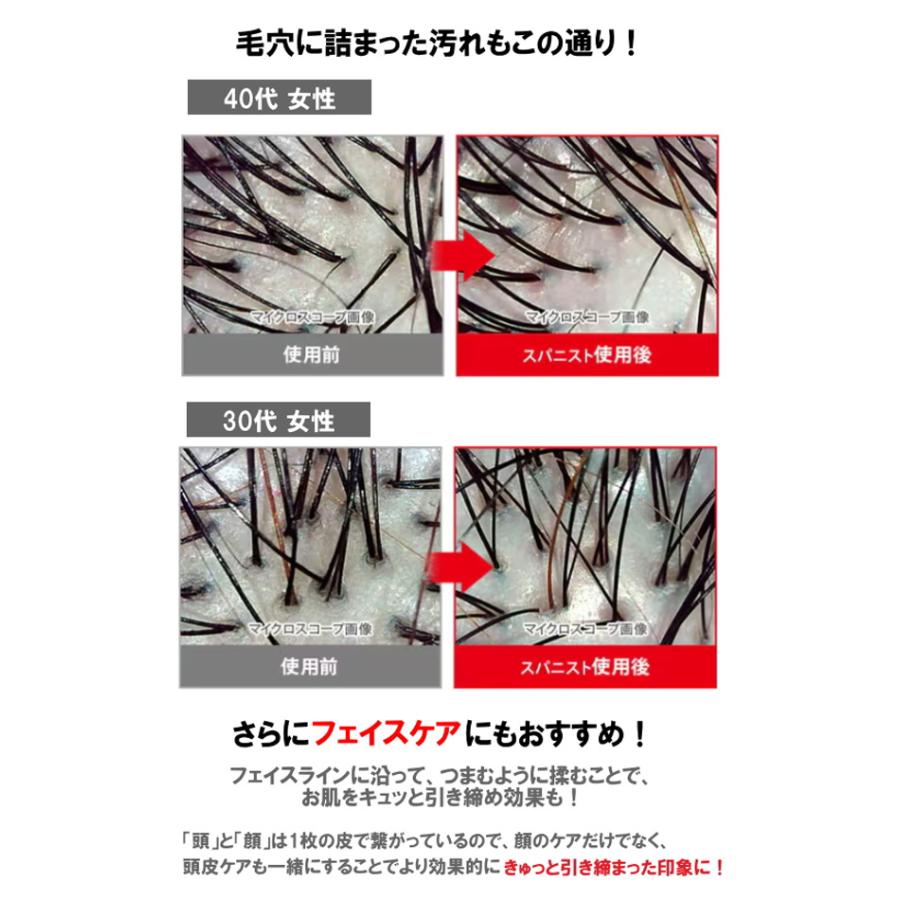 毛穴に詰まった汚れもこの通り！

40代 女性

マイクロスコープ画像

使用前

マイクロスコープ画像

スパニスト使用後

30代 女性

マイクロスコープ画像

使用前

マイクロスコープ画像

スパニスト使用後

さらにフェイスケアにもおすすめ！

フェイスラインに沿って、つまむように揉むことで、お肌をキュッと引き締め効果も！

「頭」と「顔」は1枚の皮で繋がっているので、顔のケアだけでなく、頭皮ケアも一緒にすることでより効果的にきゅっと引き締まった印象に！