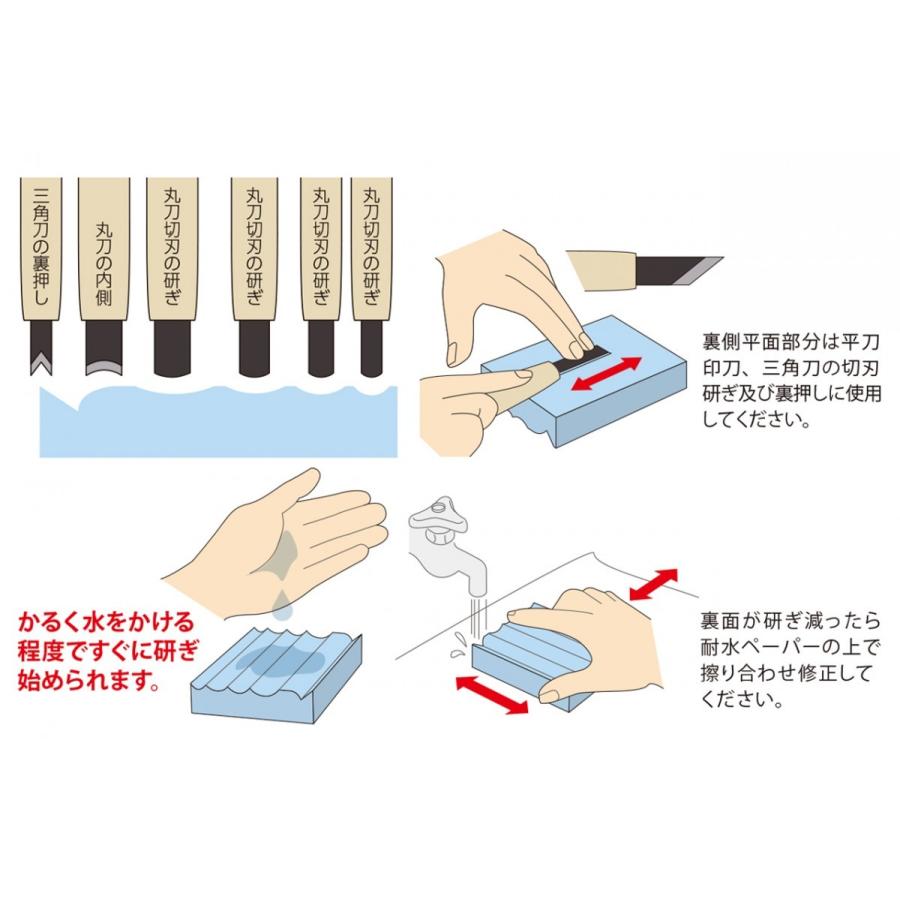 三角刀の裏押し

丸刀の内側

丸刀切刃の研ぎ

丸刀切刃の研ぎ

丸刀切刃の研ぎ

丸刀切刃の研ぎ

裏側平面部分は平刀印刀、三角刀の切刃研ぎ及び裏押しに使用してください。

かるく水をかける程度ですぐに研ぎ始められます。

裏面が研ぎ減ったら耐水ペーパーの上で擦り合わせ修正してください。