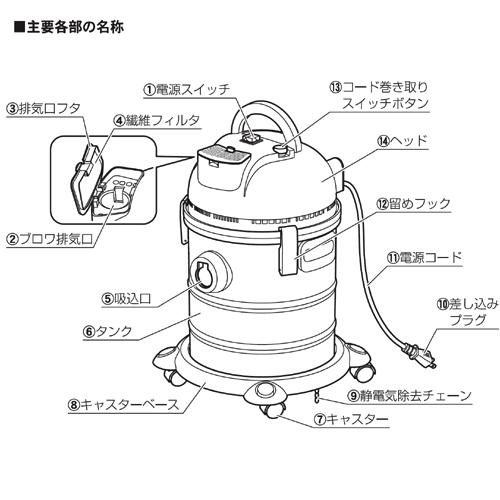 ■主要各部の名称

①電源スイッチ

⑬コード巻き取りスイッチボタン

③排気口フタ

④繊維フィルタ

⑭ヘッド

⑫留めフック

②ブロワ排気口

⑪電源コード

⑤吸込口

⑩差し込みプラグ

⑥タンク

⑨静電気除去チェーン

⑧キャスターベース

⑦キャスター