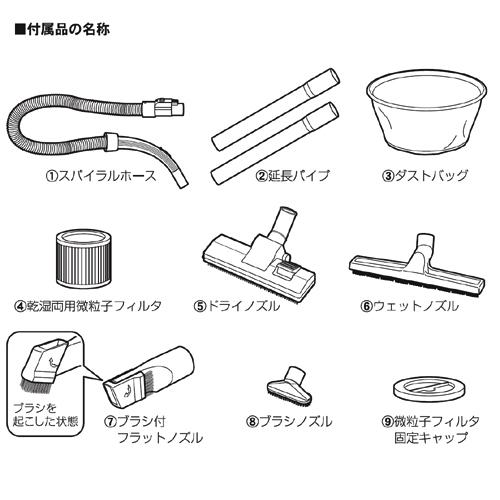 ■付属品の名称

①スパイラルホース

②延長パイプ

③ダストバッグ

④乾湿両用微粒子フィルタ

⑤ドライノズル

⑥ウェットノズル

ブラシを起こした状態

⑦ブラシ付フラットノズル

⑧ブラシノズル

⑨微粒子フィルタ固定キャップ