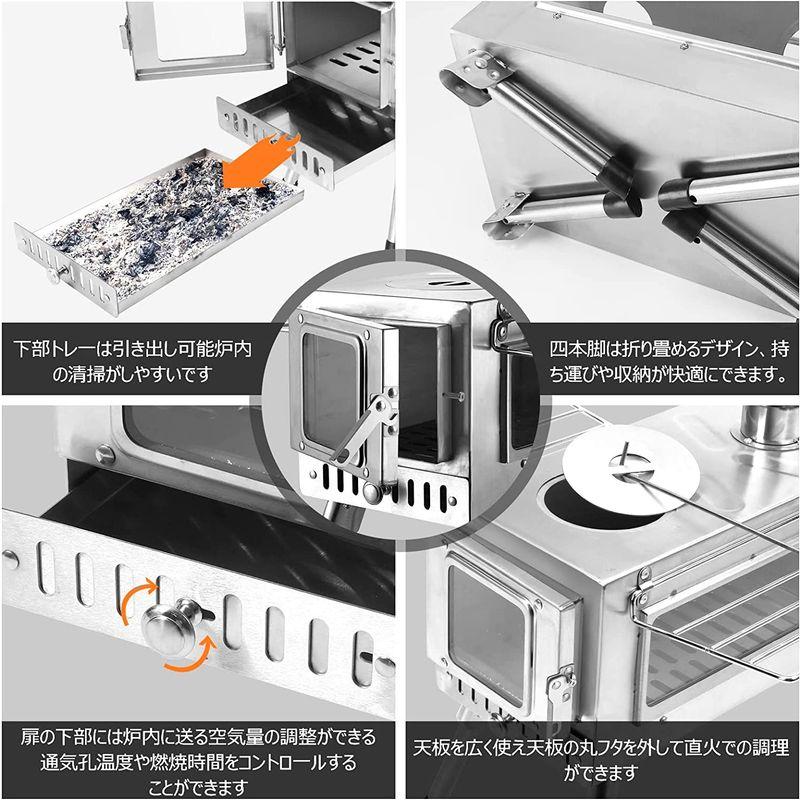 下部トレーは引き出し可能炉内の清掃がしやすいです

四本脚は折り畳めるデザイン、持ち運びや収納が快適にできます。

扉の下部には炉内に送る空気量の調整ができる通気孔温度や燃焼時間をコントロールすることができます

天板を広く使え天板の丸フタを外して直火での調理ができます